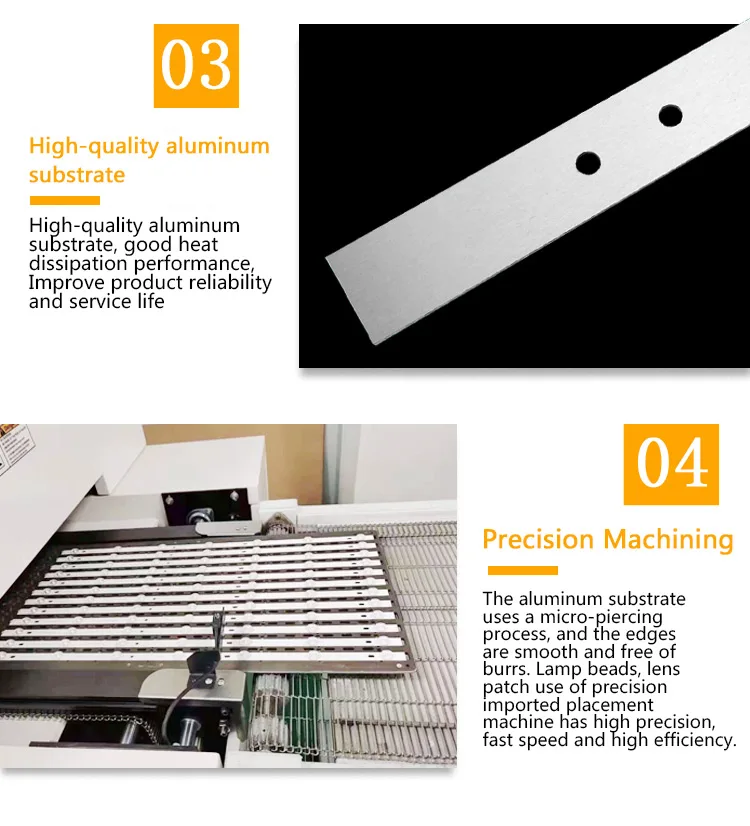 03

High-quality aluminum substrate

High-quality aluminum substrate, good heat dissipation performance, Improve product reliability and service life

04

Precision Machining

The aluminum substrate uses a micro-piercing process, and the edges are smooth and free of burrs. Lamp beads, lens patch use of precision imported placement machine has high precision, fast speed and high efficiency.