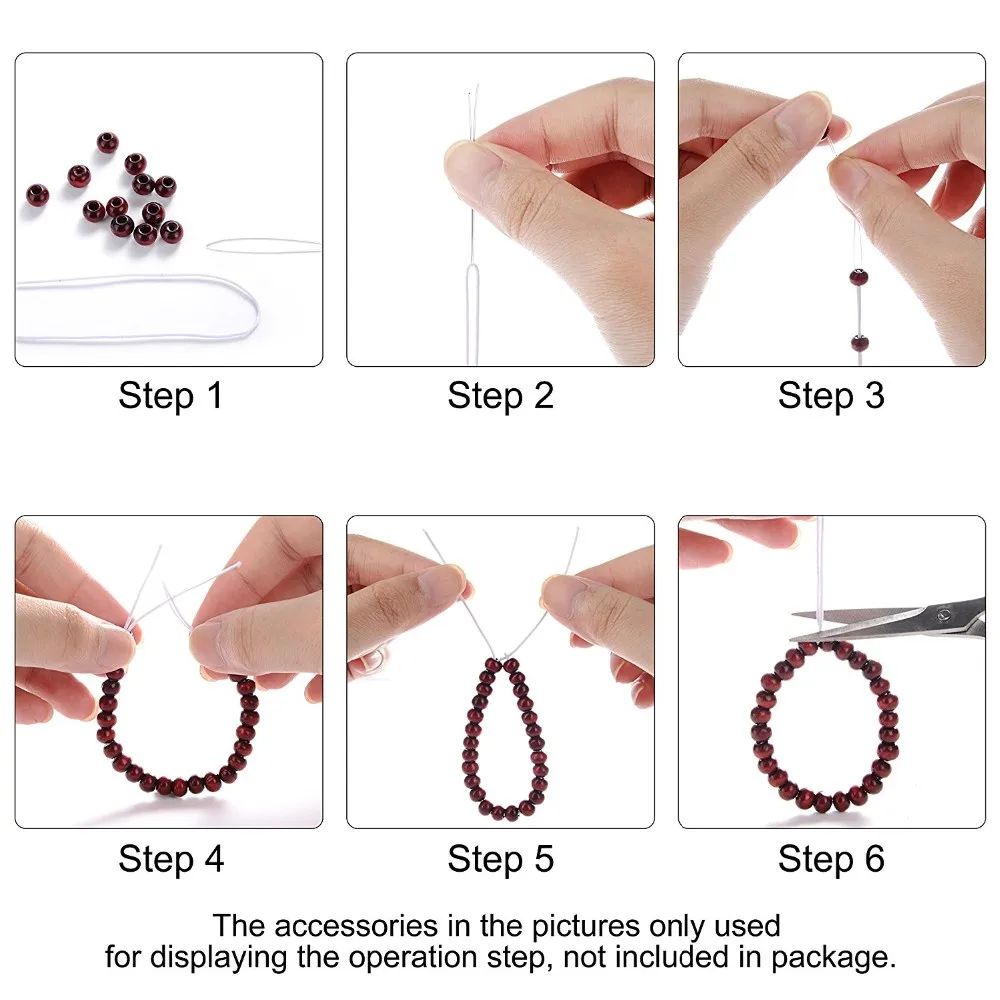 Step 1

Step 2

Step 3

Step 4

Step 5

Step 6

The accessories in the pictures only used for displaying the operation step, not included in package.