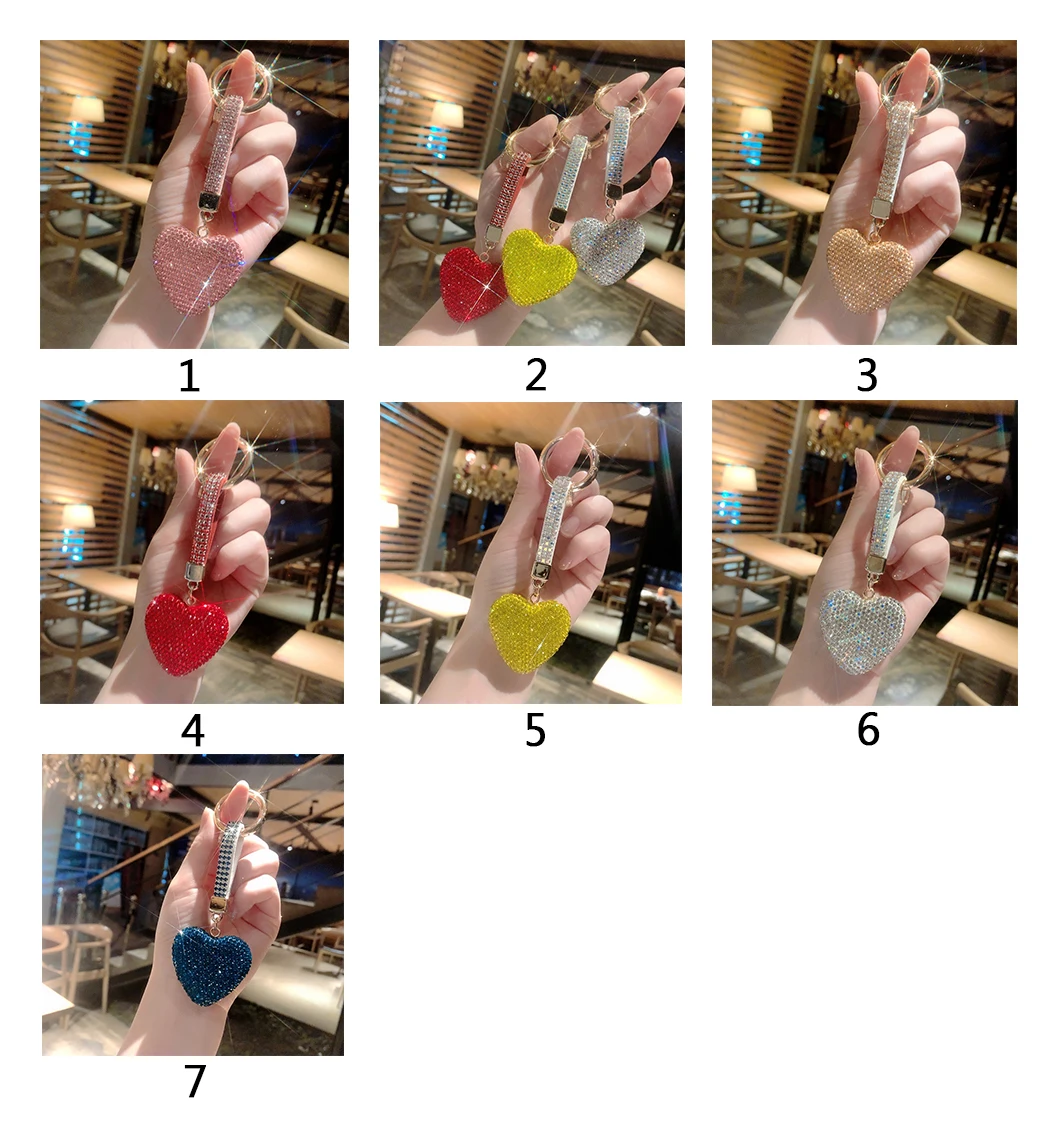 1

2

3

4

5

6

7