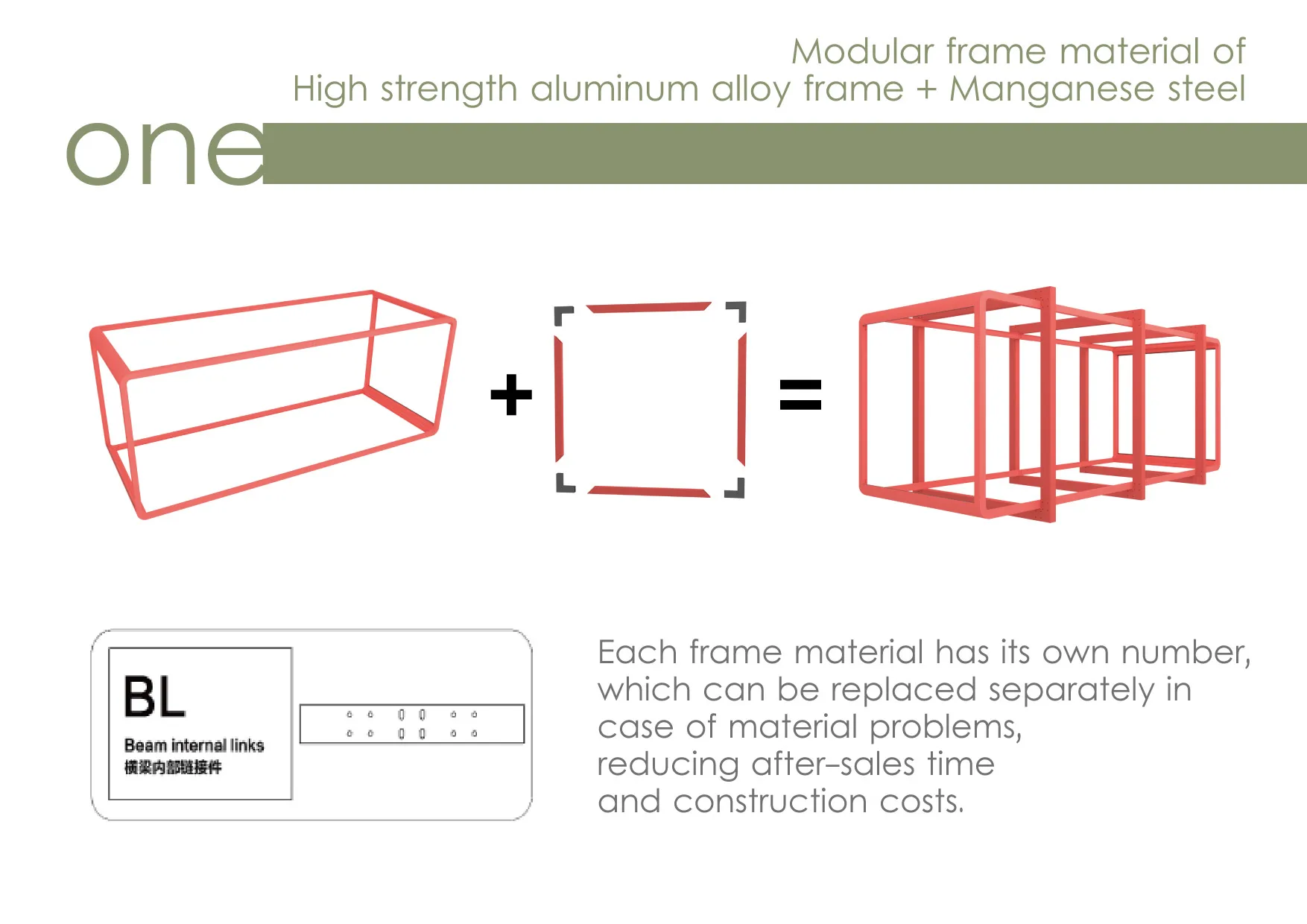 Modular frame material of
High strength aluminum alloy frame + Manganese steel

one

+

=

BL
Beam internal links
横梁内部链接件

Each frame material has its own number, which can be replaced separately in case of material problems, reducing after-sales time and construction costs.