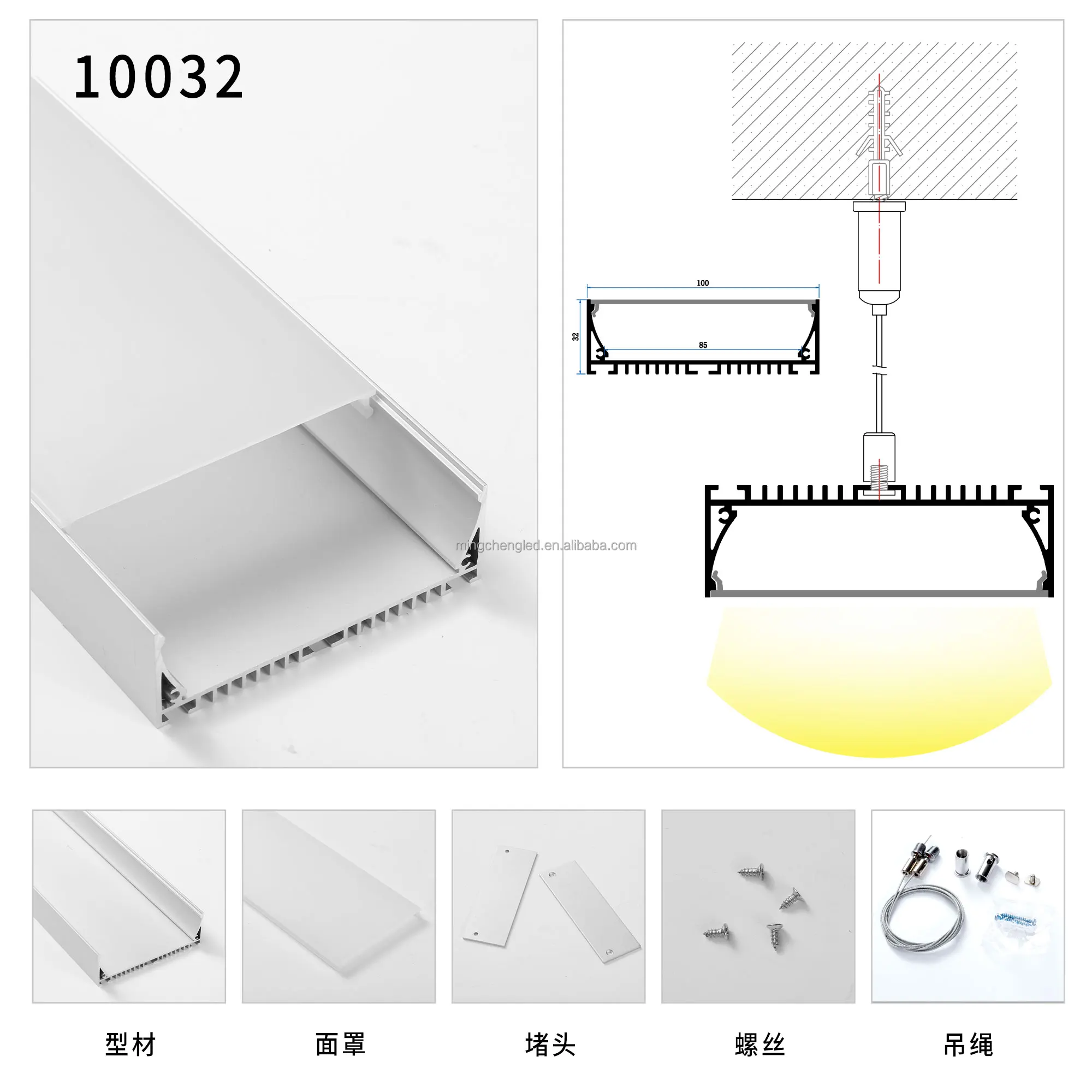 10032

100

32

85

mingchengled.en.alibaba.com

型材

面罩

堵头

螺丝

吊绳