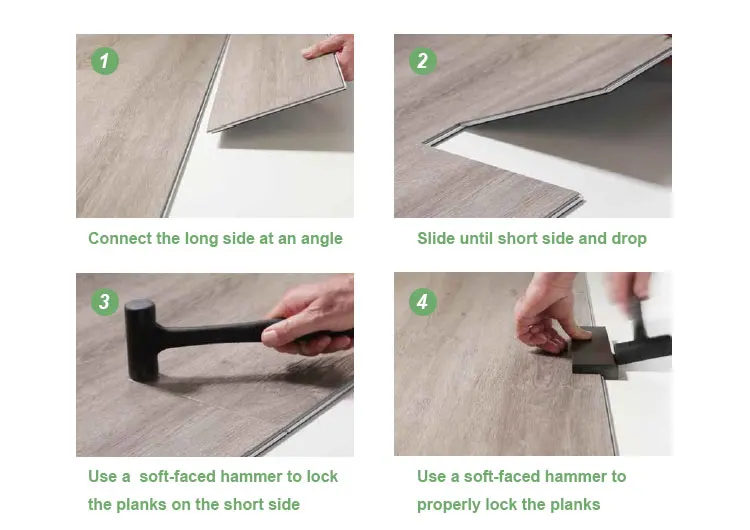 1

Connect the long side at an angle

2

Slide until short side and drop

3

Use a soft-faced hammer to lock the planks on the short side

4

Use a soft-faced hammer to properly lock the planks