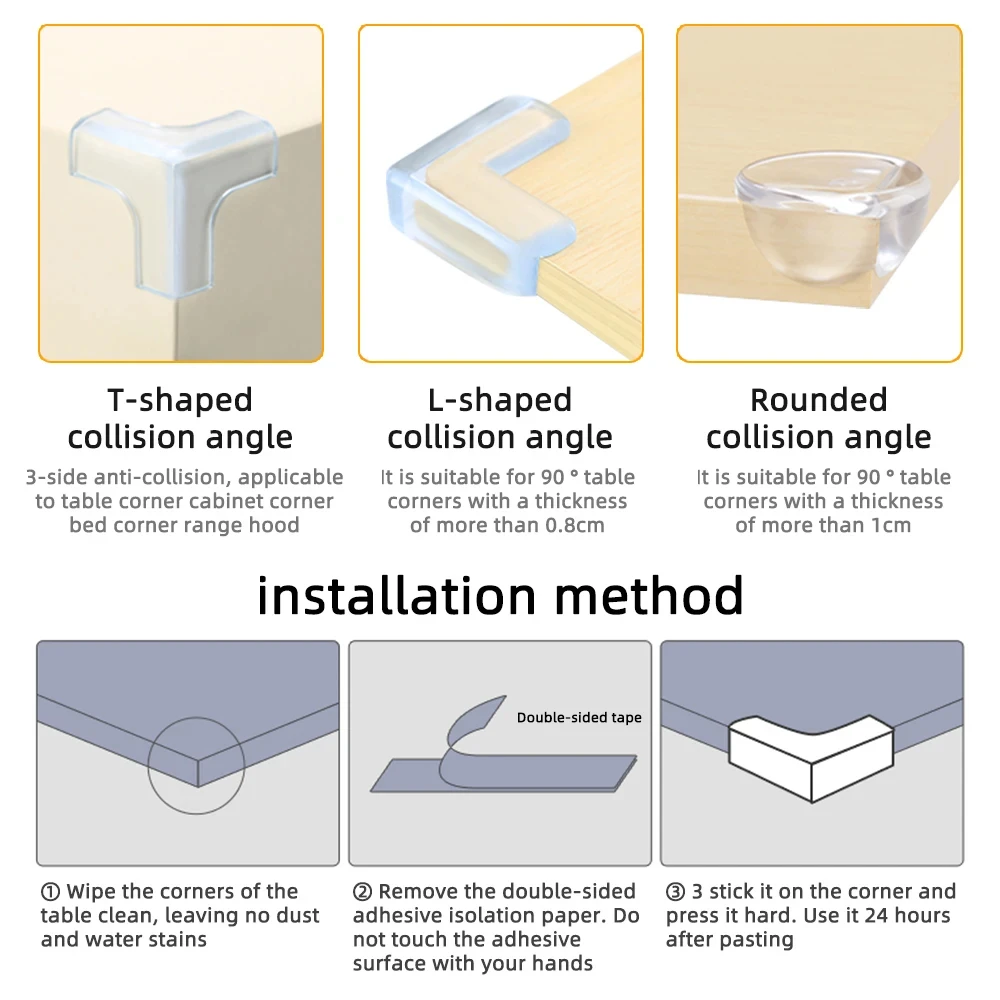 T-shaped collision angle

3-side anti-collision, applicable to table corner cabinet corner bed corner range hood

L-shaped collision angle

It is suitable for 90 ° table corners with a thickness of more than 0.8cm

Rounded collision angle

It is suitable for 90 ° table corners with a thickness of more than 1cm

installation method

Double-sided tape

① Wipe the corners of the table clean, leaving no dust and water stains

② Remove the double-sided adhesive isolation paper. Do not touch the adhesive surface with your hands

③ 3 stick it on the corner and press it hard. Use it 24 hours after pasting