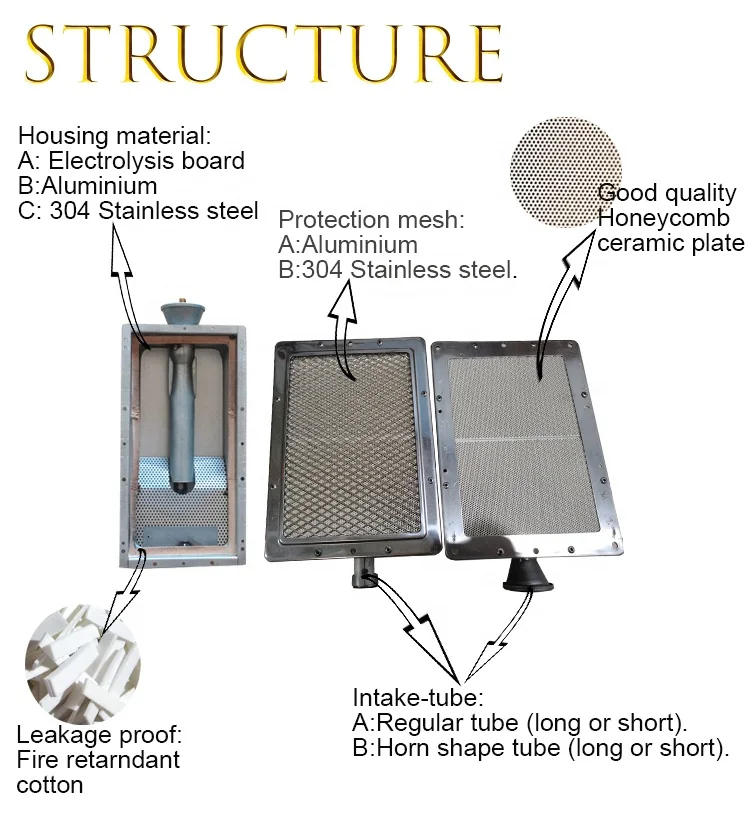 STRUCTURE

Housing material:
A: Electrolysis board
B:Aluminium
C: 304 Stainless steel

Protection mesh:
A:Aluminium
B:304 Stainless steel.

Good quality
Honeycomb
ceramic plate

Leakage proof:
Fire retarndant
cotton

Intake-tube:
A:Regular tube (long or short).
B:Horn shape tube (long or short).