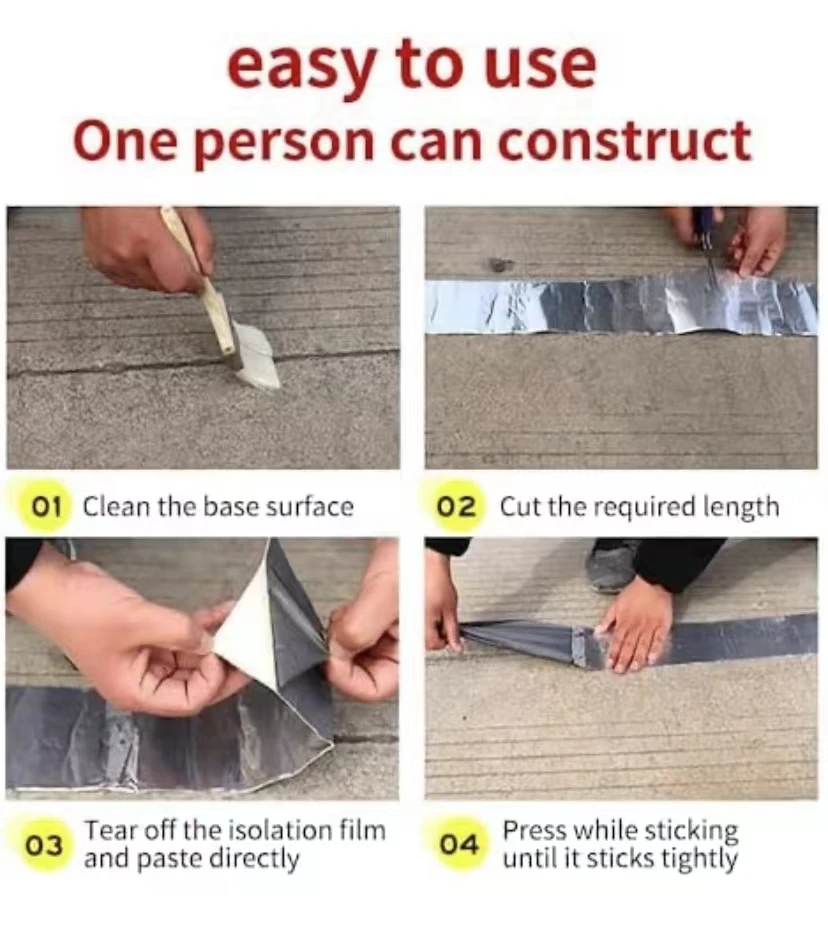 easy to use
One person can construct

01 Clean the base surface

02 Cut the required length

03 Tear off the isolation film and paste directly

04 Press while sticking until it sticks tightly