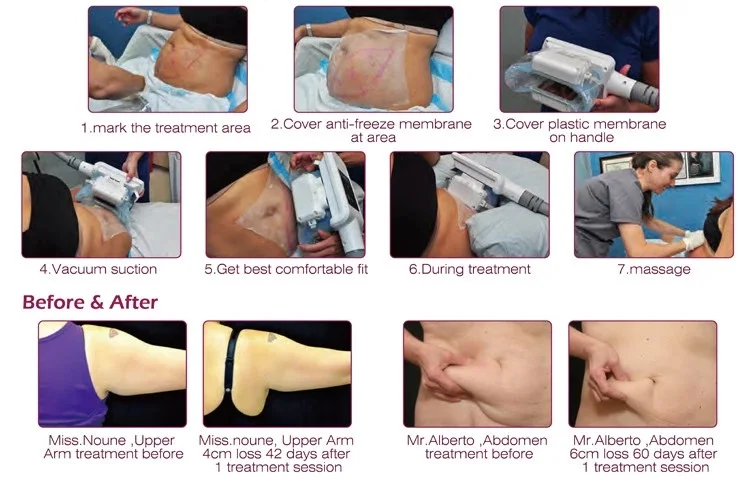 1.mark the treatment area

2.Cover anti-freeze membrane at area

3.Cover plastic membrane on handle

4.Vacuum suction

5.Get best comfortable fit

6.During treatment

7.massage

Before & After

Miss.Noune ,Upper Arm treatment before

Miss.noune, Upper Arm 4cm loss 42 days after 1 treatment session

Mr.Alberto ,Abdomen treatment before

Mr.Alberto ,Abdomen 6cm loss 60 days after 1 treatment session