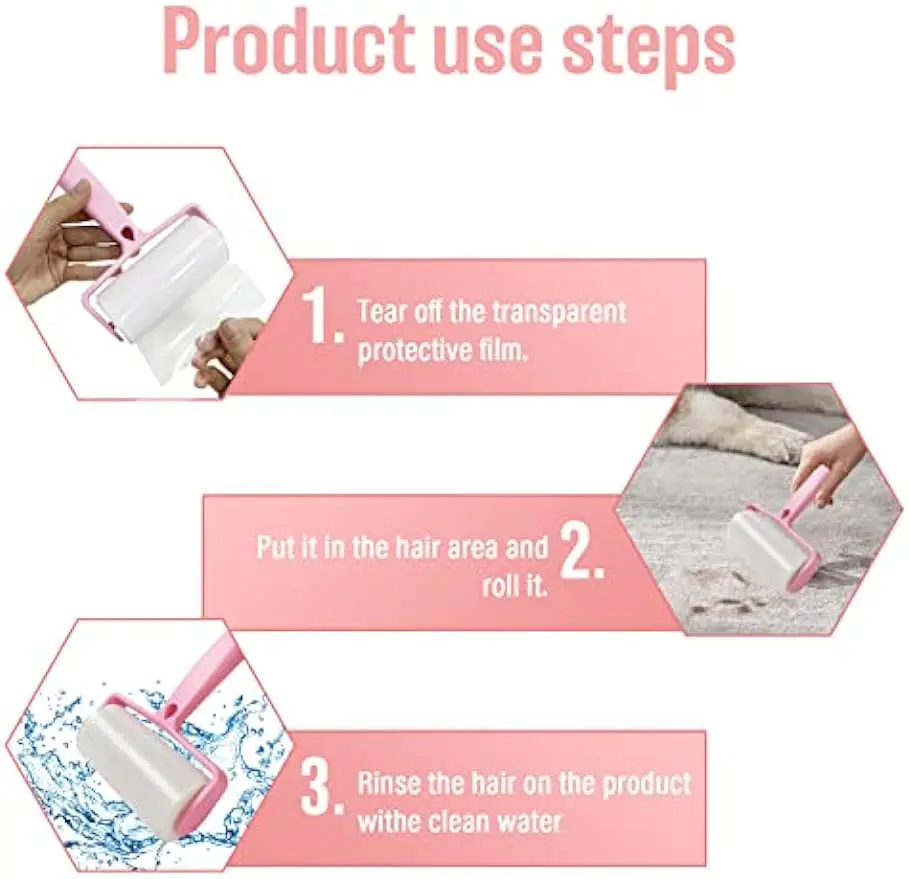 Product use steps

1. Tear off the transparent protective film.

Put it in the hair area and roll it. 2.

3. Rinse the hair on the product withe clean water