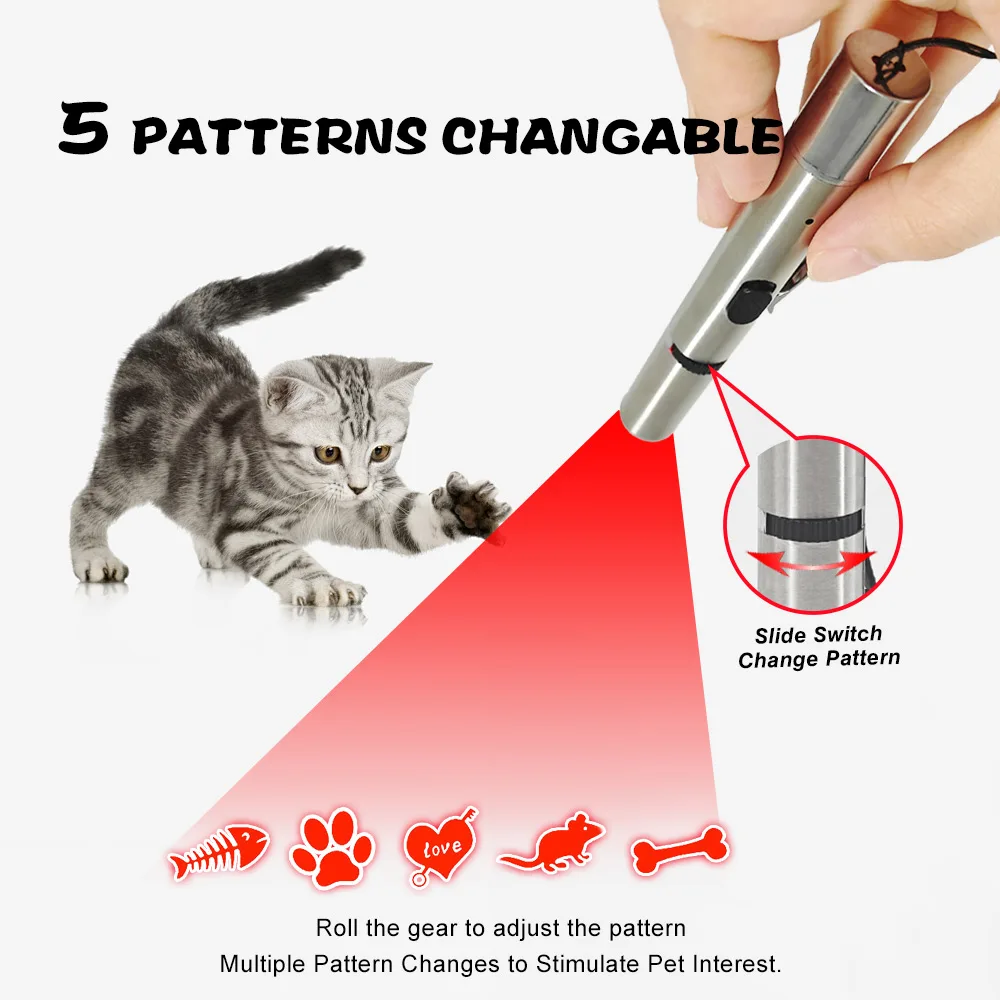 5 PATTERNS CHANGABLE

Slide Switch
Change Pattern

love

Roll the gear to adjust the pattern
Multiple Pattern Changes to Stimulate Pet Interest.