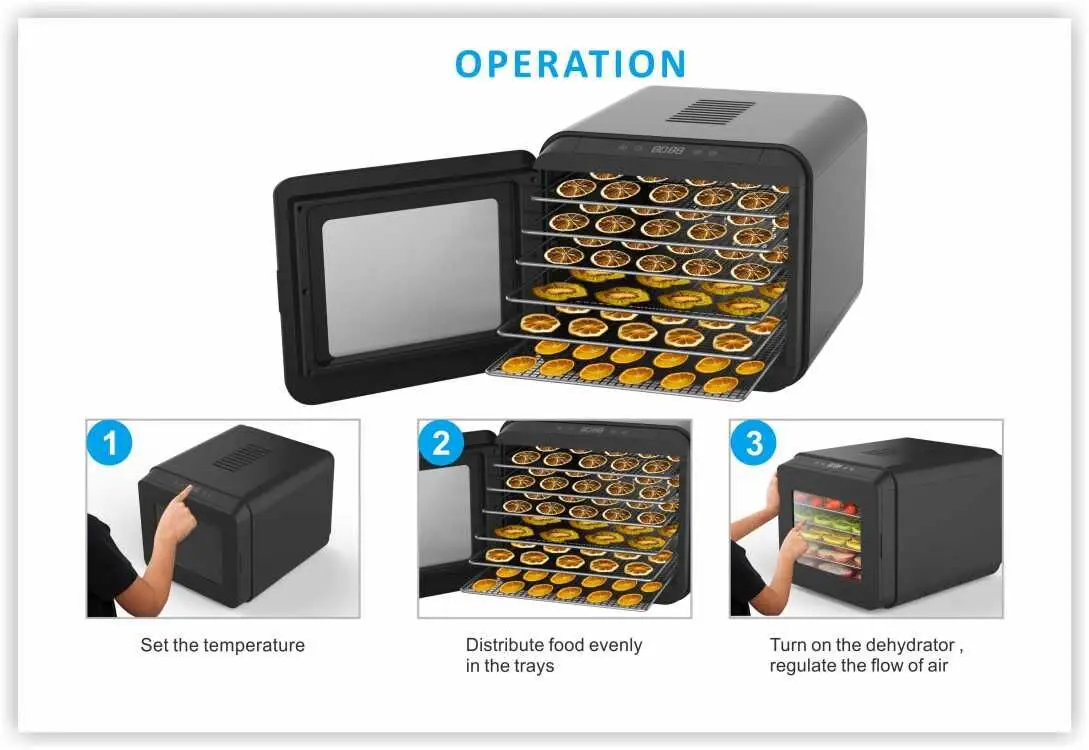 OPERATION

1

Set the temperature

2

Distribute food evenly in the trays

3

Turn on the dehydrator , regulate the flow of air