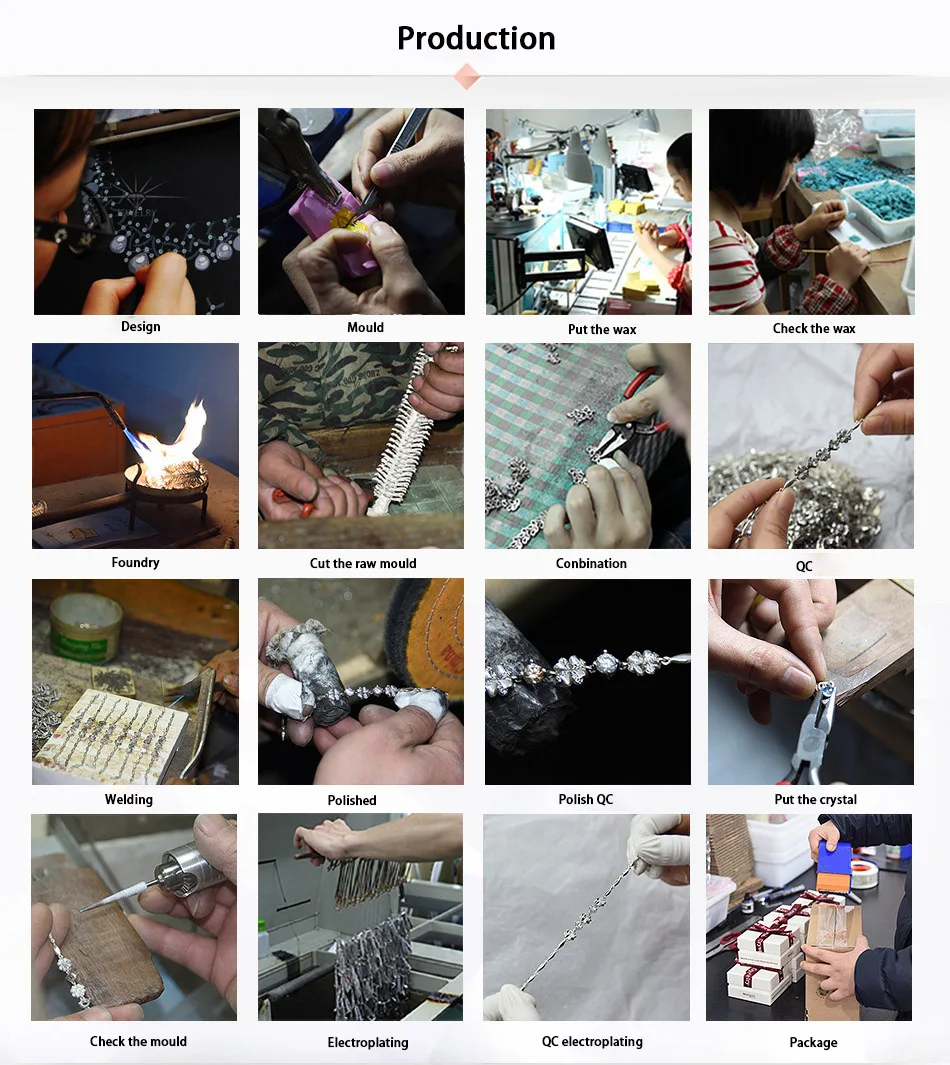 Production

Design

Mould

Put the wax

Check the wax

Foundry

Cut the raw mould

Conbination

QC

Welding

Polished

Polish QC

Put the crystal

Check the mould

Electroplating

QC electroplating

Package