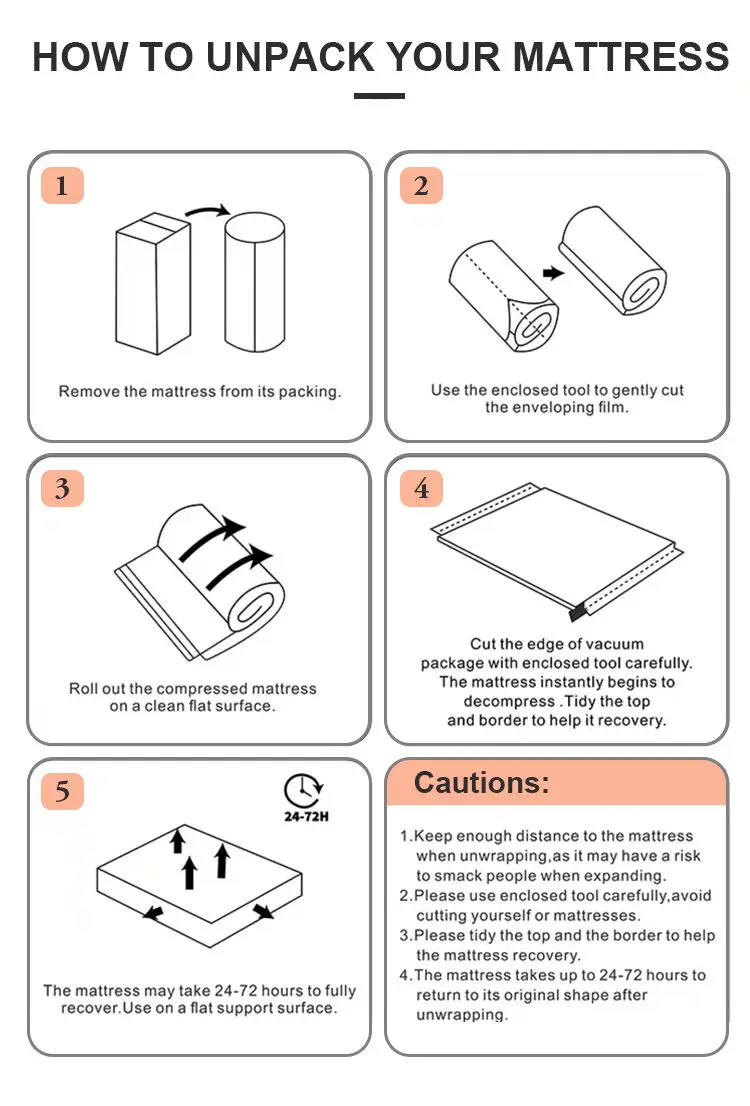 HOW TO UNPACK YOUR MATTRESS

1

Remove the mattress from its packing.

2

Use the enclosed tool to gently cut the enveloping film.

3

Roll out the compressed mattress on a clean flat surface.

4

Cut the edge of vacuum package with enclosed tool carefully. The mattress instantly begins to decompress .Tidy the top and border to help it recovery.

5

24-72H

The mattress may take 24-72 hours to fully recover.Use on a flat support surface.

Cautions:

1.Keep enough distance to the mattress when unwrapping,as it may have a risk to smack people when expanding.
2.Please use enclosed tool carefully,avoid cutting yourself or mattresses.
3.Please tidy the top and the border to help the mattress recovery.
4.The mattress takes up to 24-72 hours to return to its original shape after unwrapping.