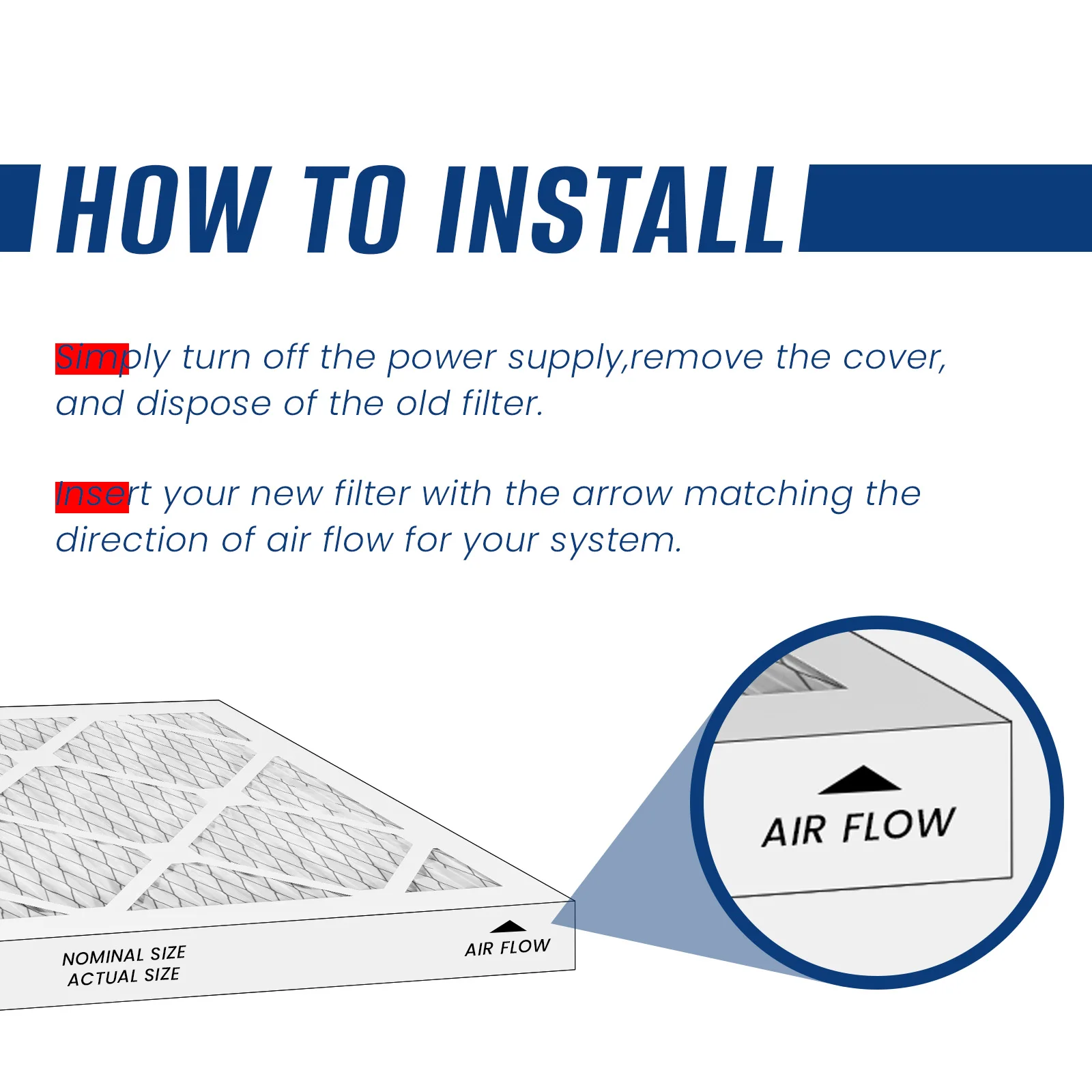 HOW TO INSTALL

Simply turn off the power supply,remove the cover, and dispose of the old filter.

Insert your new filter with the arrow matching the direction of air flow for your system.

NOMINAL SIZE
ACTUAL SIZE

AIR FLOW

AIR FLOW