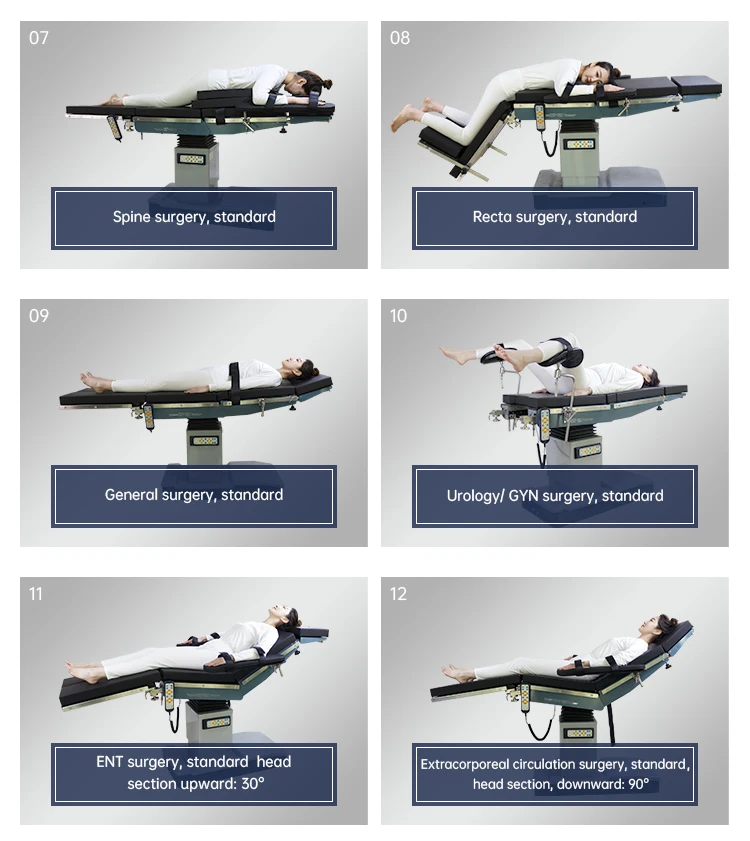 07

Spine surgery, standard

08

Recta surgery, standard

09

General surgery, standard

10

Urology/ GYN surgery, standard

11

ENT surgery, standard head section upward: 30°

12

Extracorporeal circulation surgery, standard, head section, downward: 90°