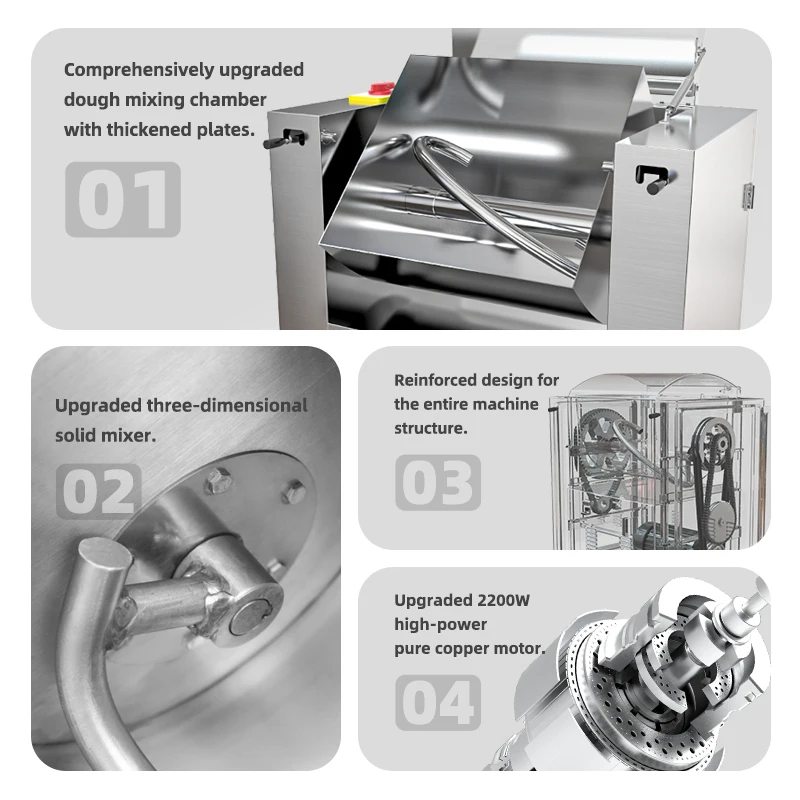 Comprehensively upgraded dough mixing chamber with thickened plates.

01

Upgraded three-dimensional solid mixer.

02

Reinforced design for the entire machine structure.

03

Upgraded 2200W high-power pure copper motor.

04