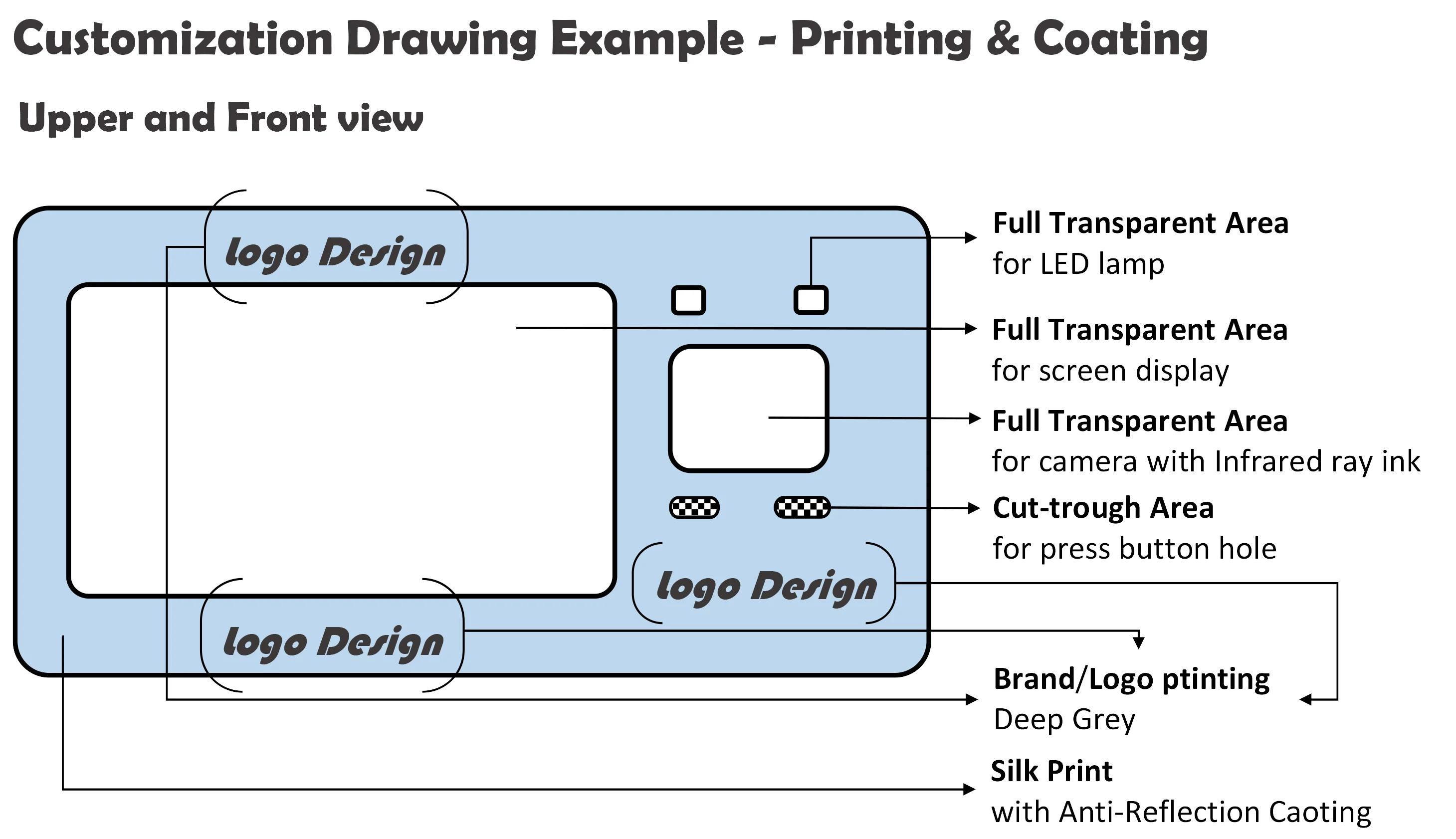 Customization Drawing Example - Printing & Coating

Upper and Front view

logo Design

logo Design

logo Design

Full Transparent Area
for LED lamp

Full Transparent Area
for screen display

Full Transparent Area
for camera with Infrared ray ink

Cut-trough Area
for press button hole

Brand/Logo ptinting
Deep Grey

Silk Print
with Anti-Reflection Caoting