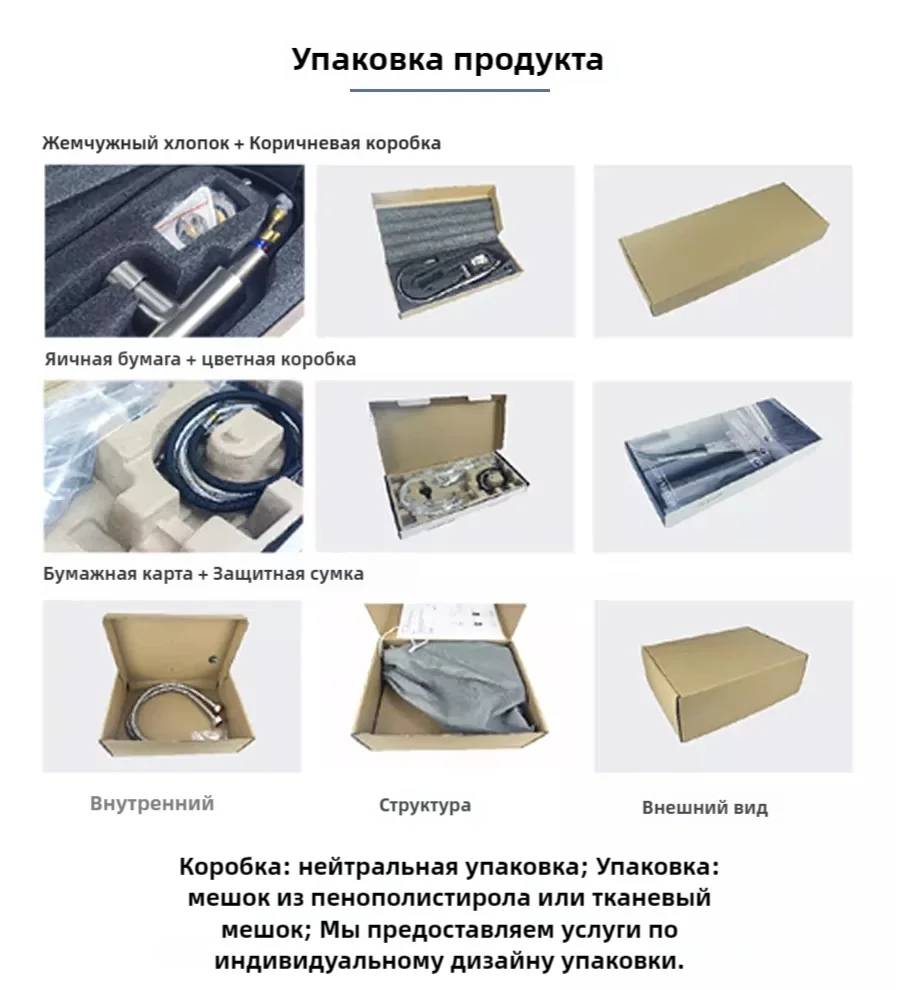 Упаковка продукта

Жемчужный хлопок + Коричневая коробка

Яичная бумага + цветная коробка

Бумажная карта + Защитная сумка

Внутренний

Структура

Внешний вид

Коробка: нейтральная упаковка; Упаковка: мешок из пенополистирола или тканевый мешок; Мы предоставляем услуги по индивидуальному дизайну упаковки.