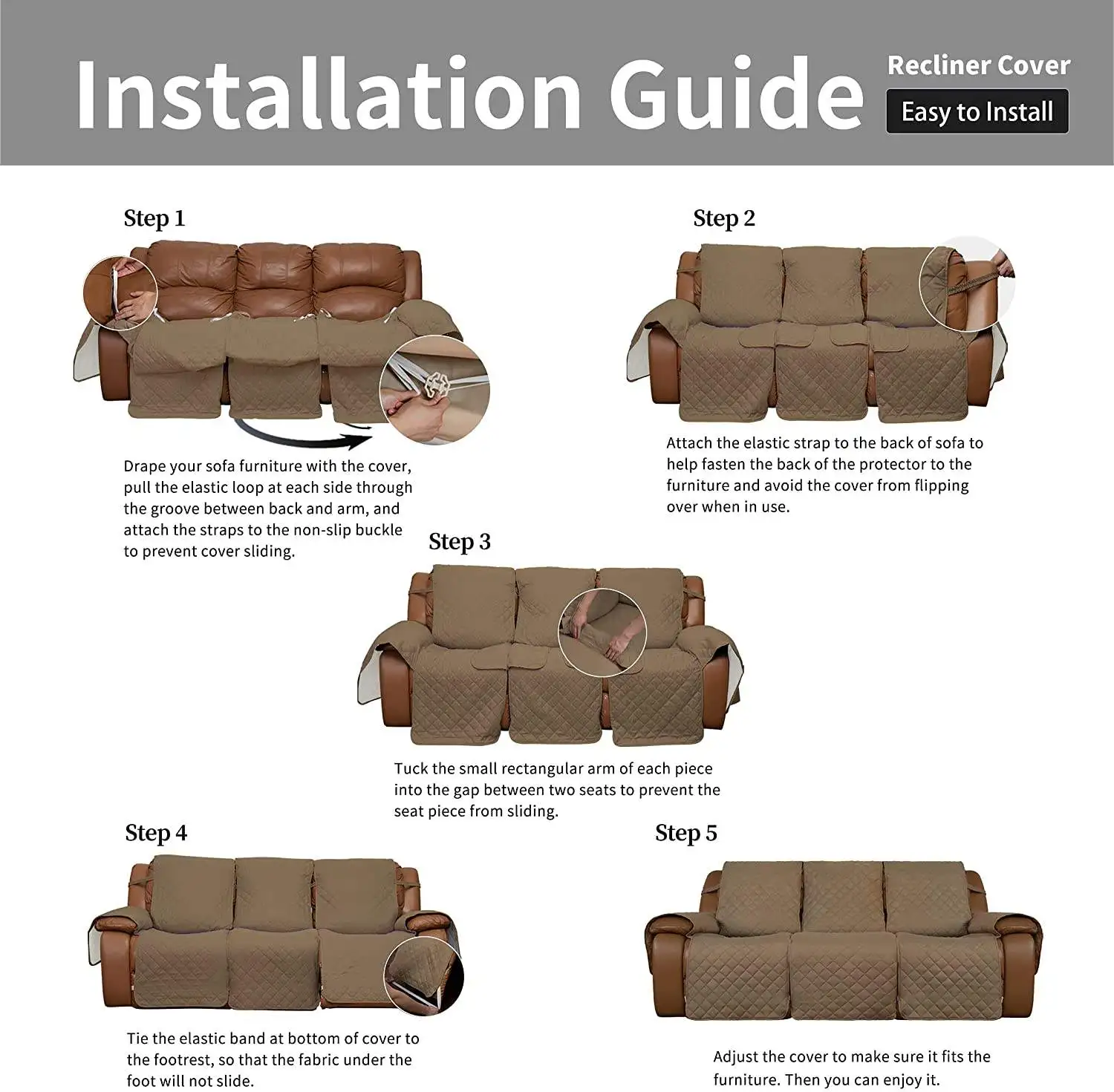 Installation Guide

Recliner Cover

Easy to Install

Step 1

Drape your sofa furniture with the cover, pull the elastic loop at each side through the groove between back and arm, and attach the straps to the non-slip buckle to prevent cover sliding.

Step 2

Attach the elastic strap to the back of sofa to help fasten the back of the protector to the furniture and avoid the cover from flipping over when in use.

Step 3

Tuck the small rectangular arm of each piece into the gap between two seats to prevent the seat piece from sliding.

Step 4

Tie the elastic band at bottom of cover to the footrest, so that the fabric under the foot will not slide.

Step 5

Adjust the cover to make sure it fits the furniture. Then you can enjoy it.