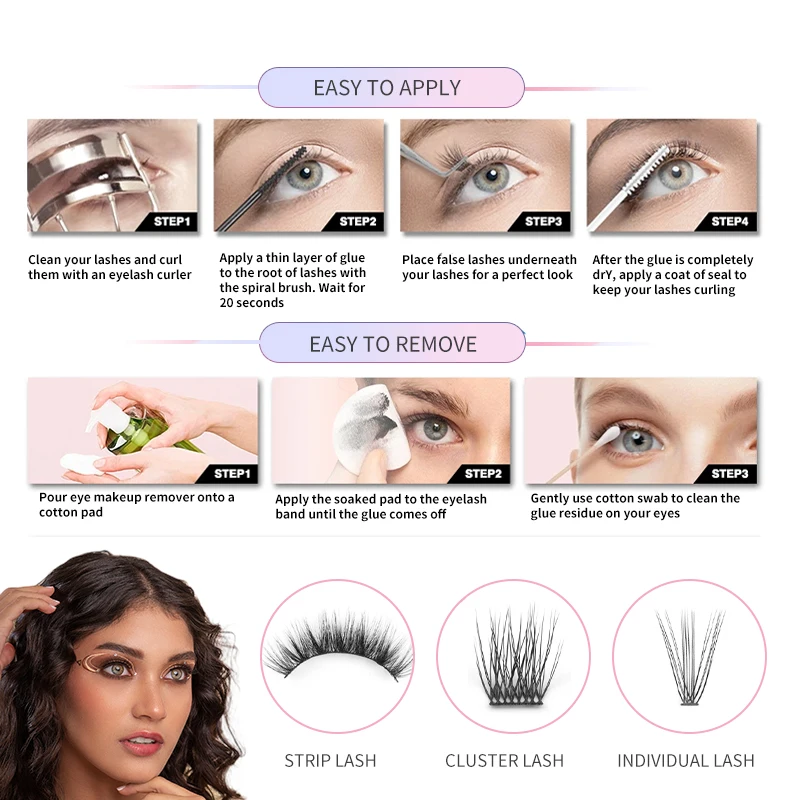 EASY TO APPLY

STEP1

Clean your lashes and curl them with an eyelash curler

STEP2

Apply a thin layer of glue to the root of lashes with the spiral brush. Wait for 20 seconds

STEP3

Place false lashes underneath your lashes for a perfect look

STEP4

After the glue is completely drY, apply a coat of seal to keep your lashes curling

EASY TO REMOVE

STEP1

Pour eye makeup remover onto a cotton pad

STEP2

Apply the soaked pad to the eyelash band until the glue comes off

STEP3

Gently use cotton swab to clean the glue residue on your eyes

STRIP LASH

CLUSTER LASH

INDIVIDUAL LASH