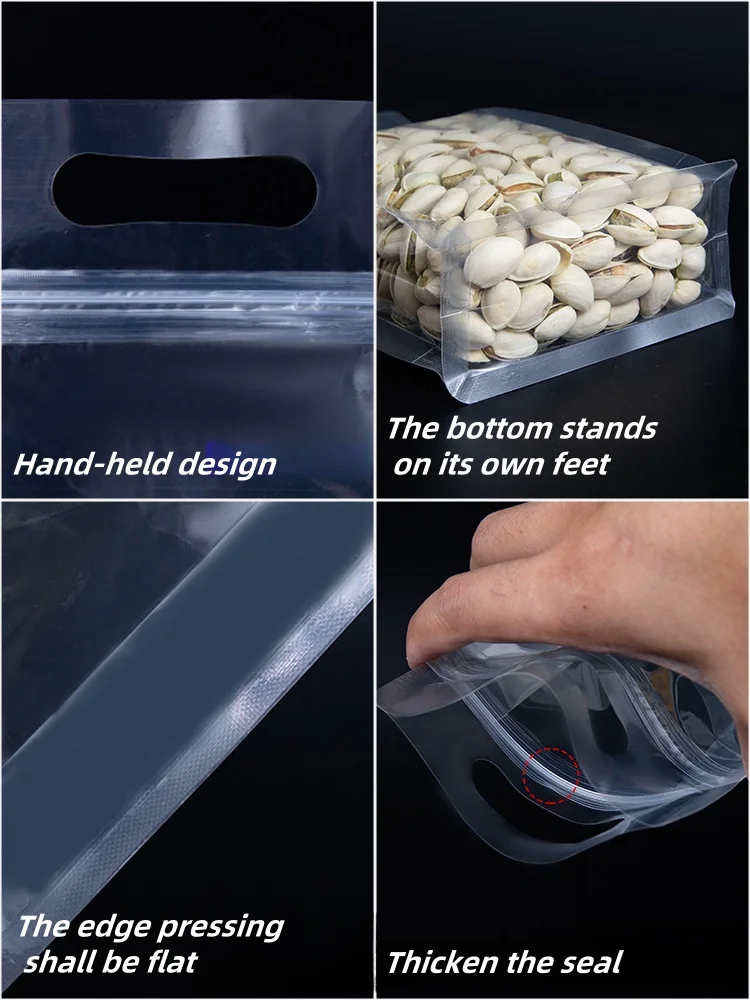 Hand-held design

The bottom stands on its own feet

The edge pressing shall be flat

Thicken the seal