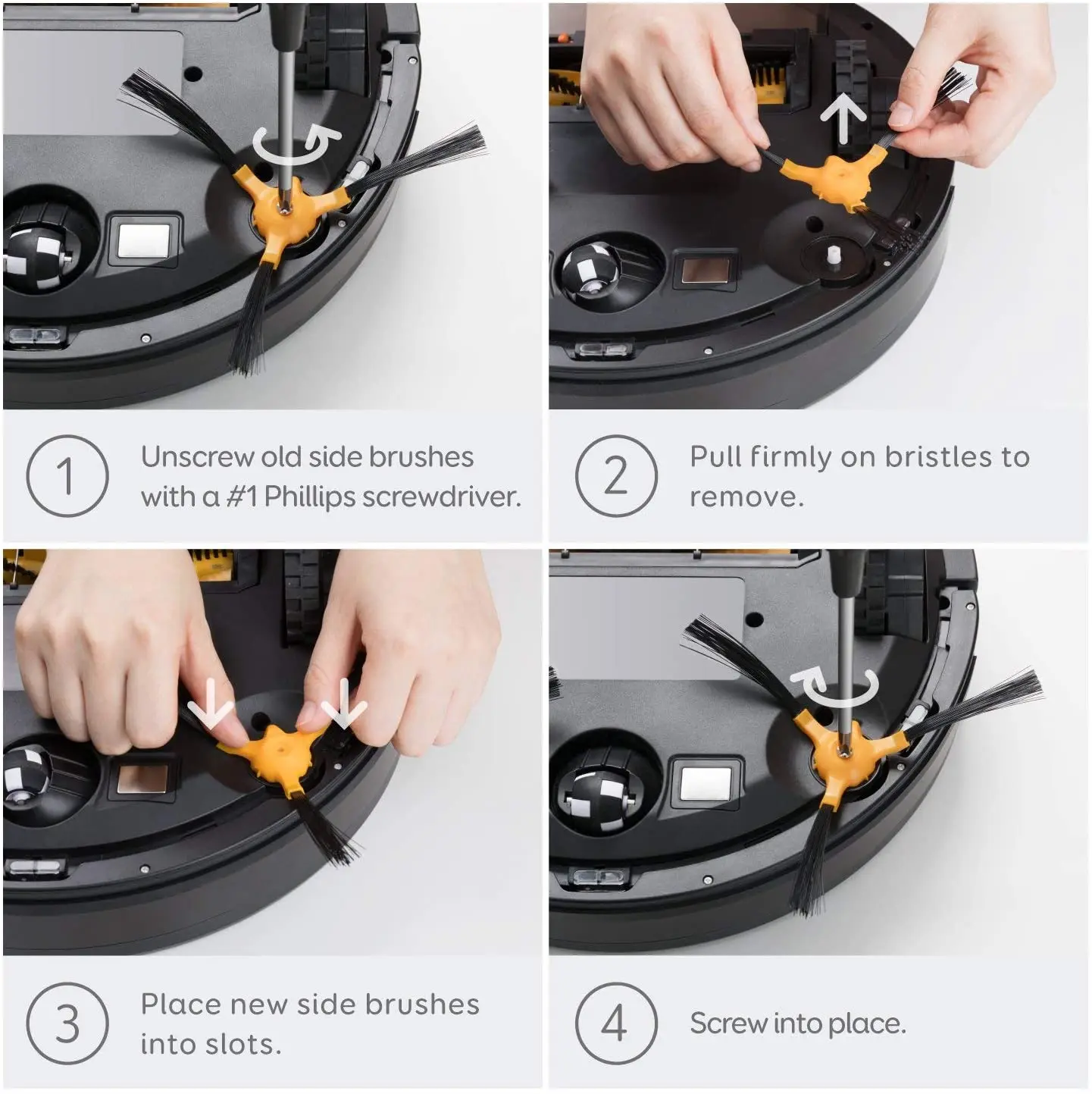 1 Unscrew old side brushes with a #1 Phillips screwdriver.

2 Pull firmly on bristles to remove.

3 Place new side brushes into slots.

4 Screw into place.