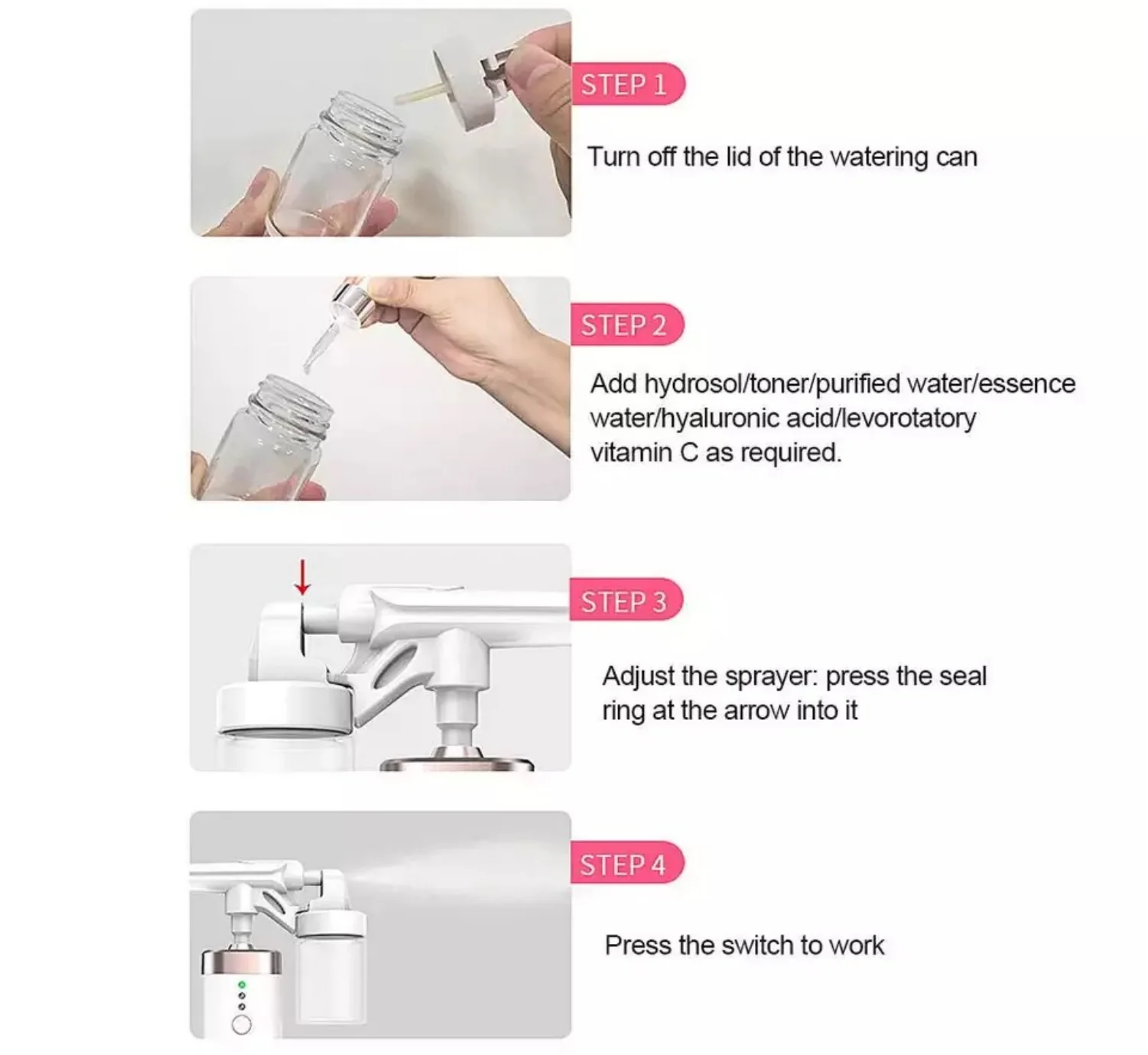 STEP 1

Turn off the lid of the watering can

STEP 2

Add hydrosol/toner/purified water/essence water/hyaluronic acid/levorotatory vitamin C as required.

STEP 3

Adjust the sprayer: press the seal ring at the arrow into it

STEP 4

Press the switch to work