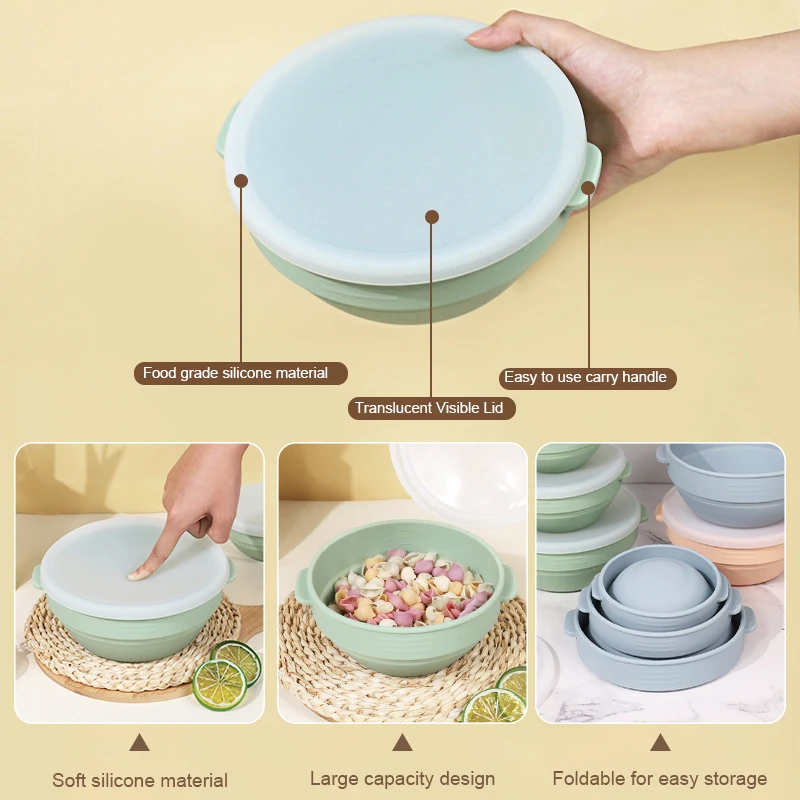 Food grade silicone material

Translucent Visible Lid

Easy to use carry handle

Soft silicone material

Large capacity design

Foldable for easy storage