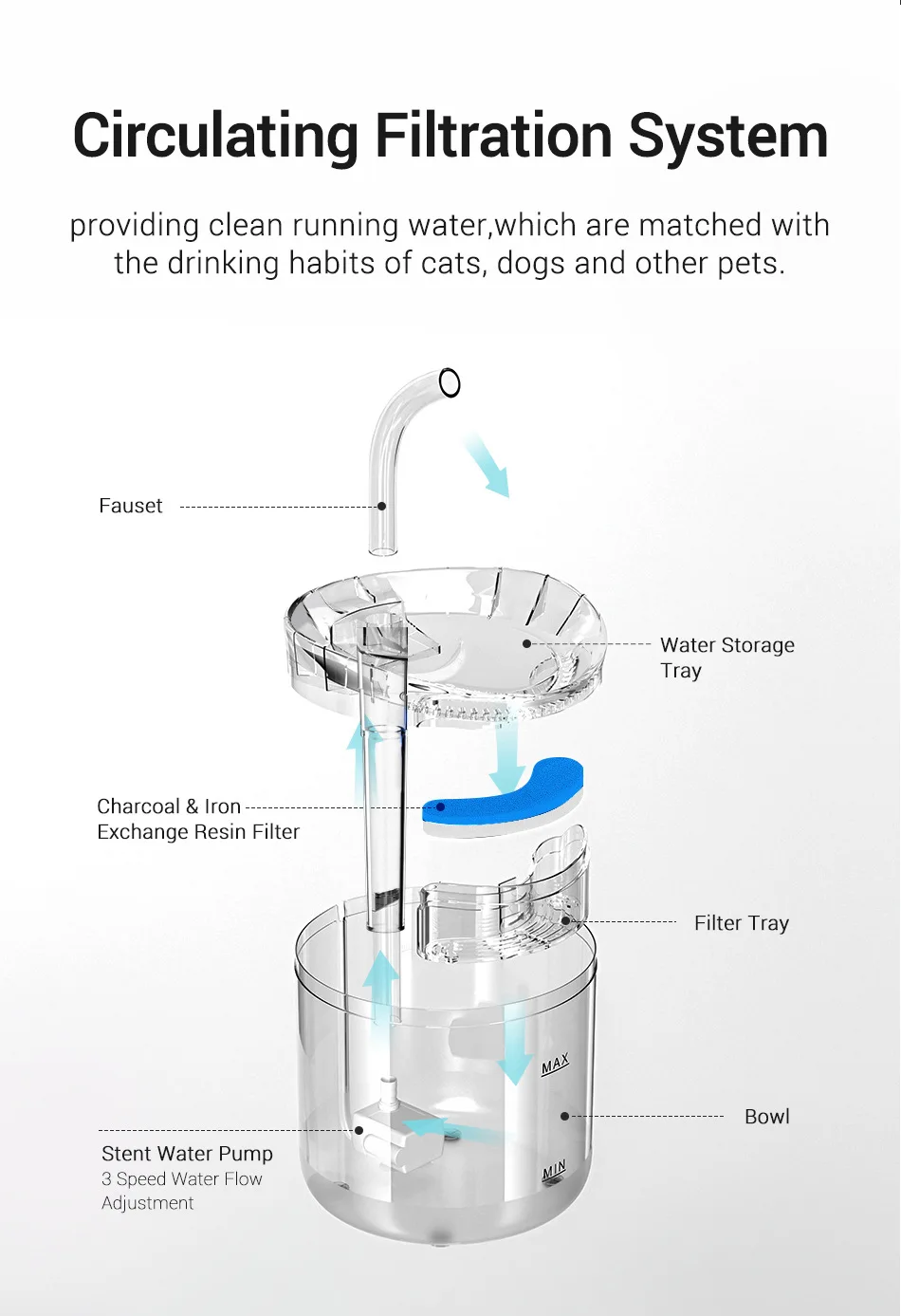 Circulating Filtration System

providing clean running water,which are matched with the drinking habits of cats, dogs and other pets.

Fauset

Water Storage Tray

Charcoal & Iron Exchange Resin Filter

Filter Tray

MAX

Bowl

MIN

Stent Water Pump
3 Speed Water Flow Adjustment