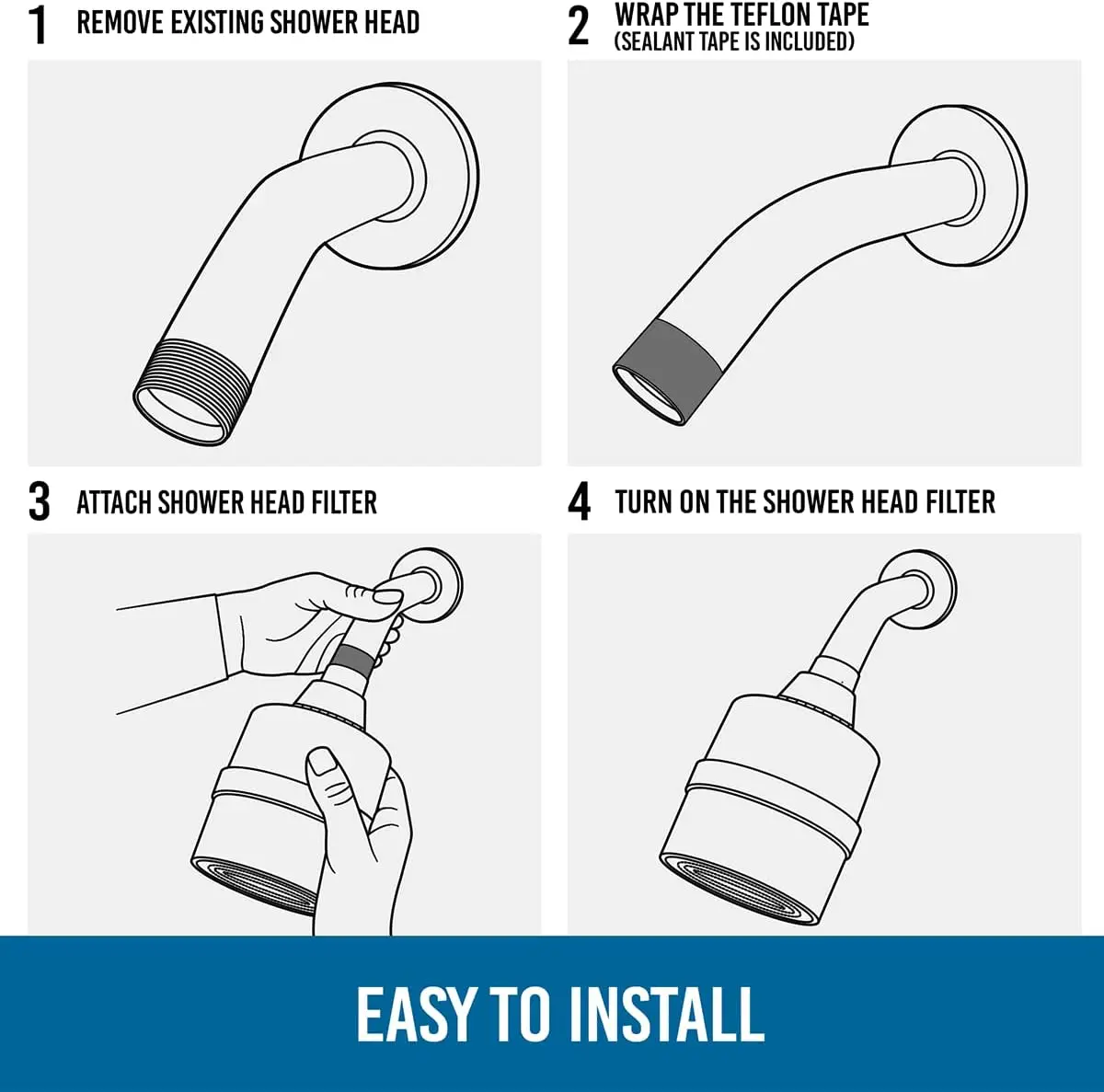 1 REMOVE EXISTING SHOWER HEAD

2 WRAP THE TEFLON TAPE
(SEALANT TAPE IS INCLUDED)

3 ATTACH SHOWER HEAD FILTER

4 TURN ON THE SHOWER HEAD FILTER

EASY TO INSTALL