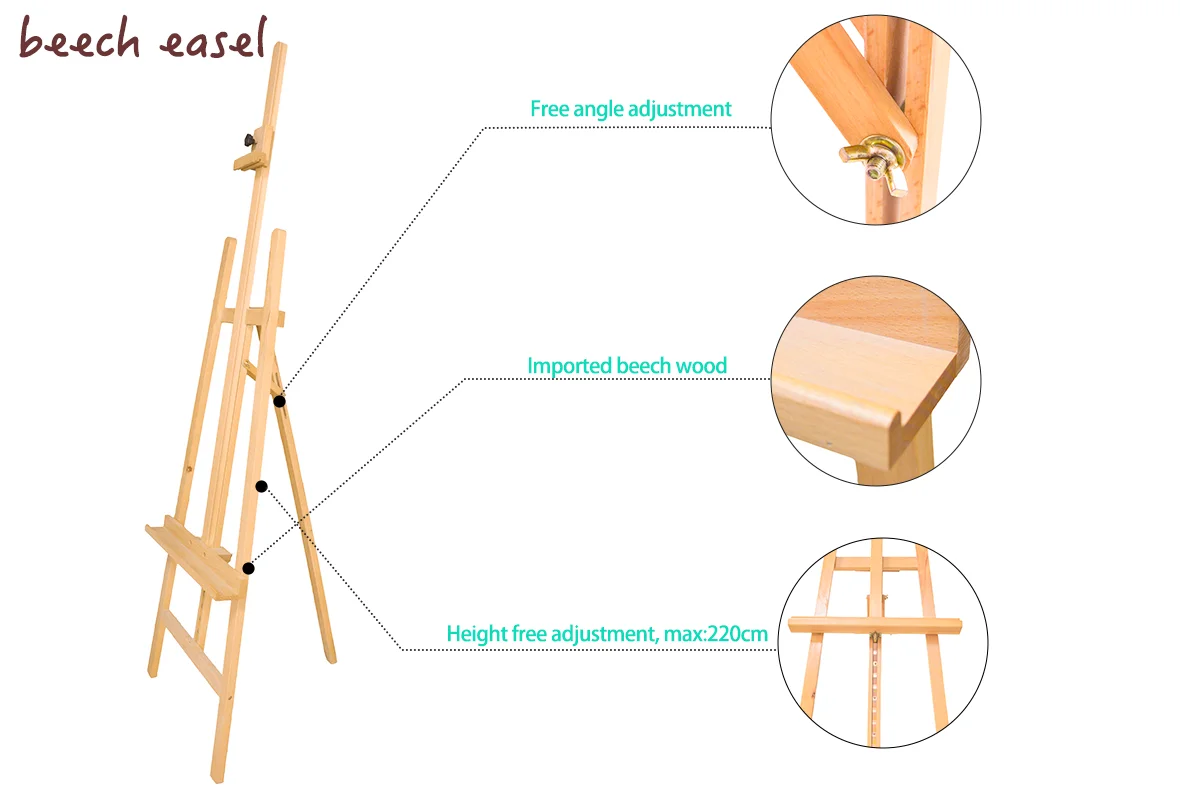 beech easel

Free angle adjustment

Imported beech wood

Height free adjustment, max:220cm