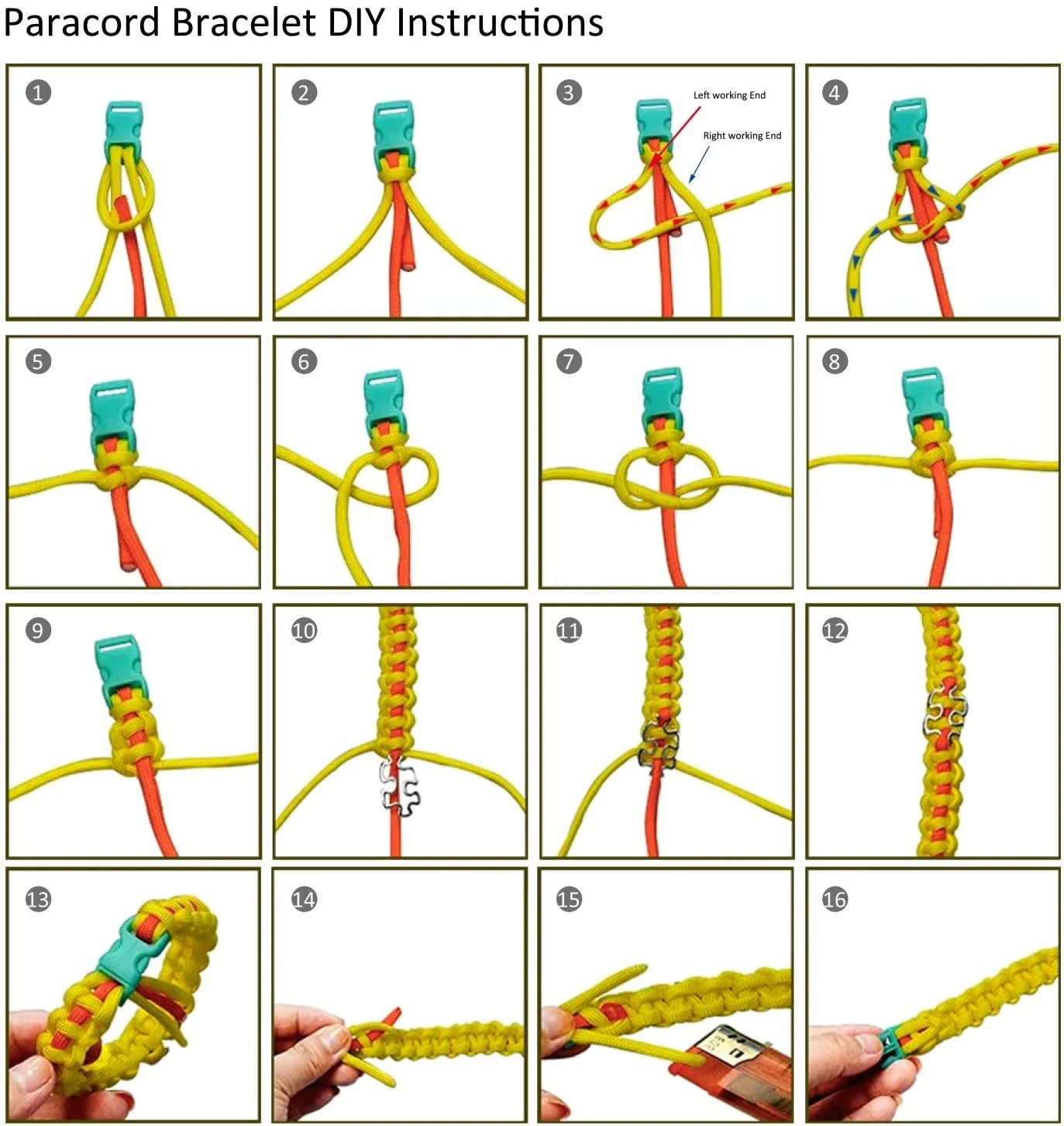 Paracord Bracelet DIY Instructions

1

2

3
Left working End
Right working End

4

5

6

7

8

9

10

11

12

13

14

15

16