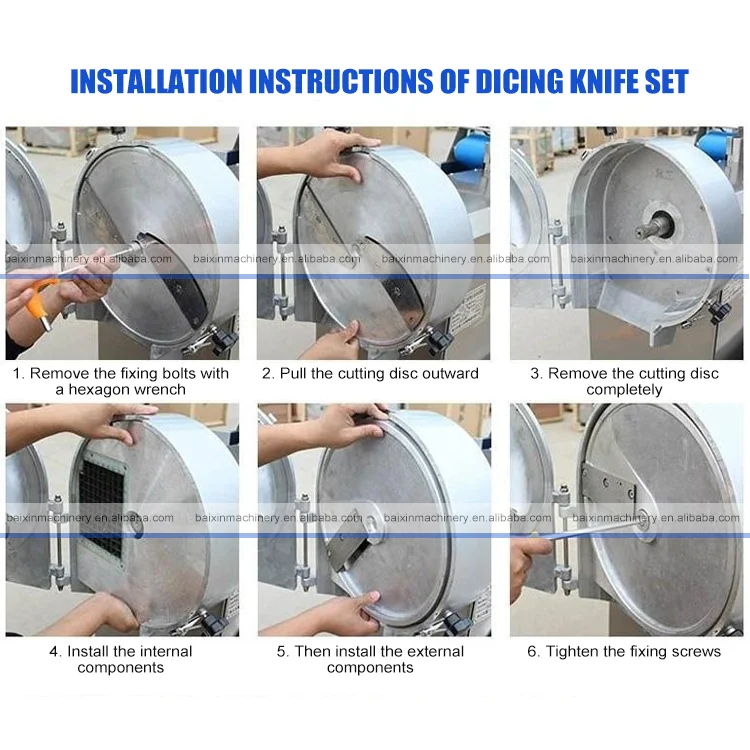 INSTALLATION INSTRUCTIONS OF DICING KNIFE SET

baixinmachinery.en.alibaba.com baixinmachinery.en.alibaba.com baixinmachinery.en.alibaba.com baixinmachinery.en.alibaba.com

1. Remove the fixing bolts with a hexagon wrench

2. Pull the cutting disc outward

3. Remove the cutting disc completely

baixinmachinery.en.alibaba.com baixinmachinery.en.alibaba.com baixinmachinery.en.alibaba.com baixinmachinery.en.alibaba.com

4. Install the internal components

5. Then install the external components

6. Tighten the fixing screws