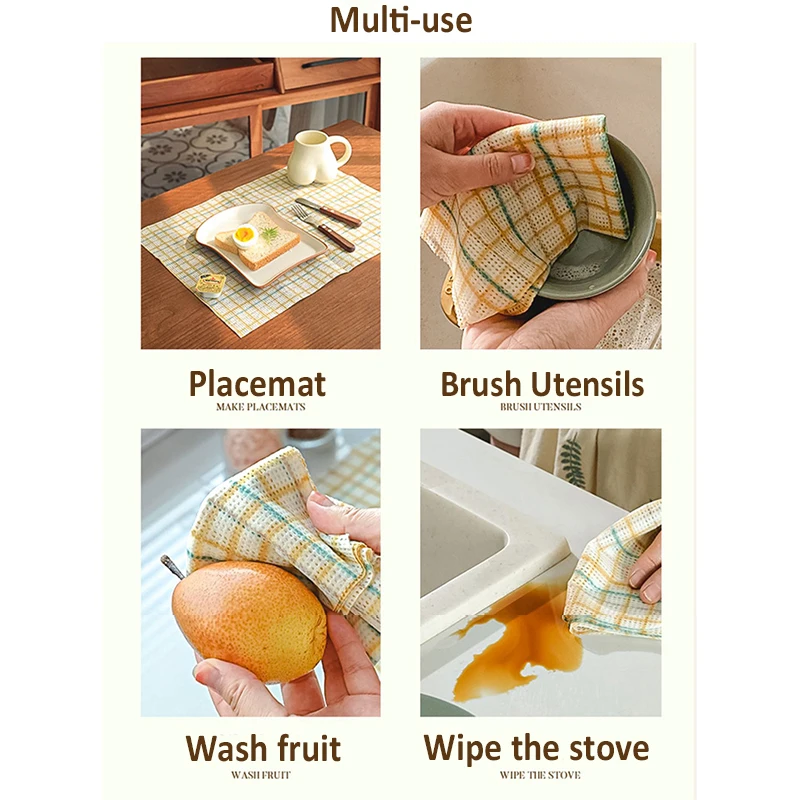 Multi-use

Placemat
MAKE PLACEMATS

Brush Utensils
BRUSH UTENSILS

Wash fruit
WASH FRUIT

Wipe the stove
WIPE THE STOVE