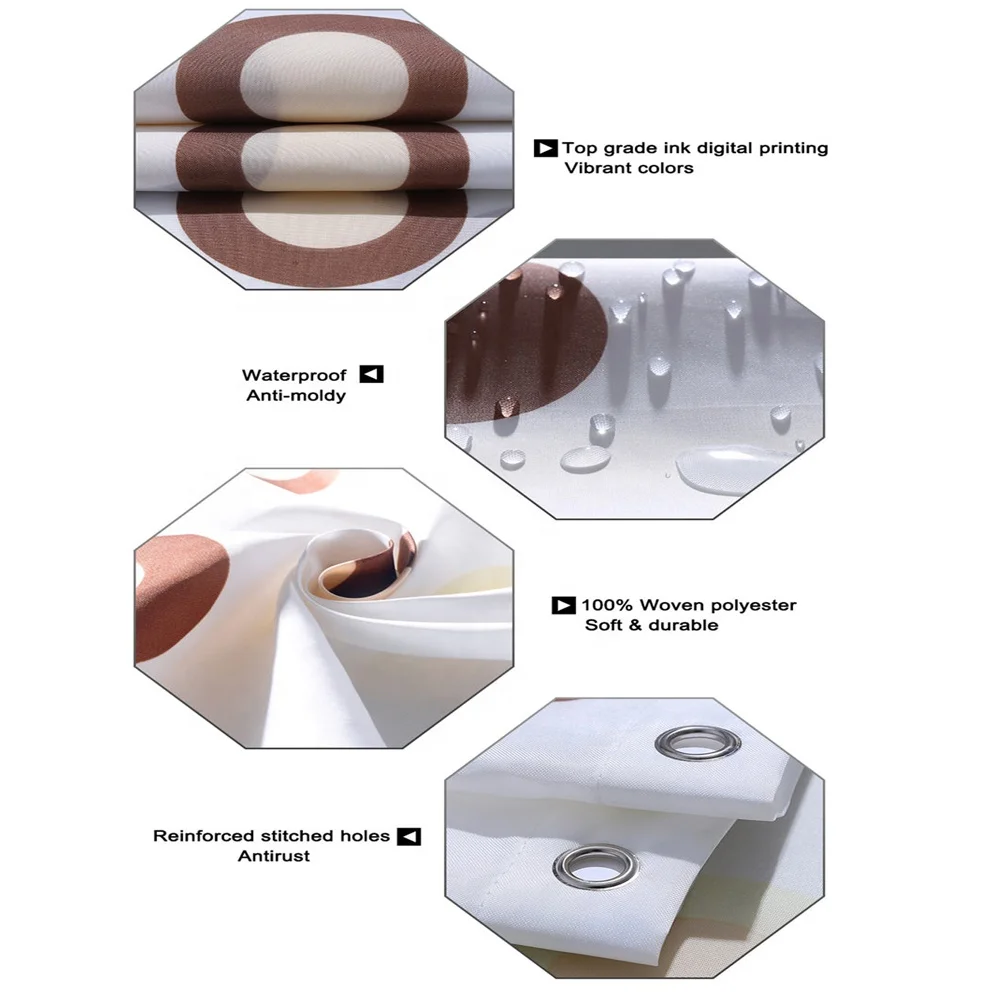 Top grade ink digital printing
Vibrant colors

Waterproof
Anti-moldy

100% Woven polyester
Soft & durable

Reinforced stitched holes
Antirust