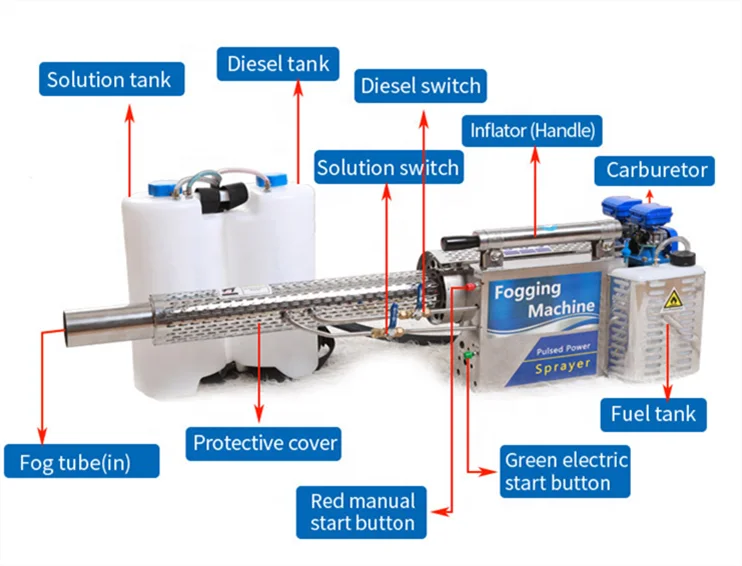 Solution tank

Diesel tank

Diesel switch

Inflator (Handle)

Solution switch

Carburetor

Fogging Machine

Pulsed Power

Sprayer

Fuel tank

Fog tube(in)

Protective cover

Green electric start button

Red manual start button