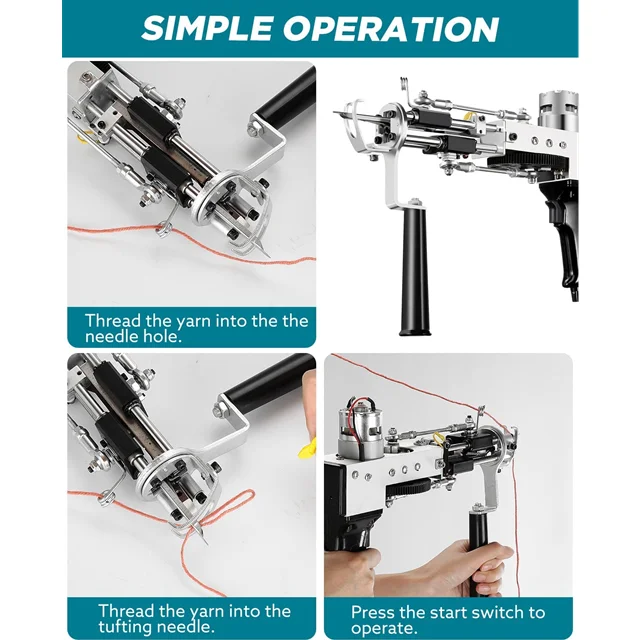 SIMPLE OPERATION

Thread the yarn into the the needle hole.

Thread the yarn into the tufting needle.

Press the start switch to operate.