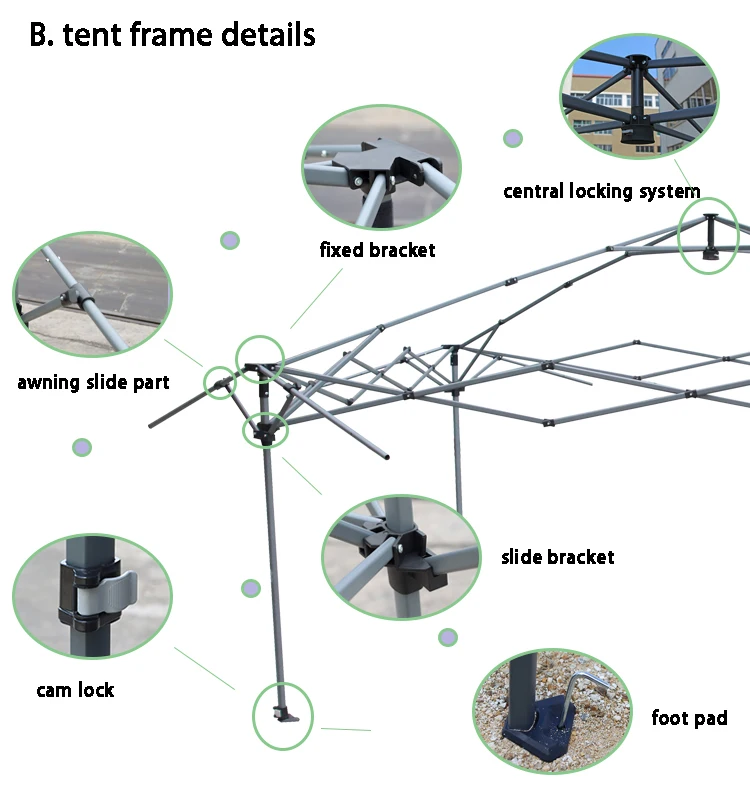 B. tent frame details

central locking system

fixed bracket

awning slide part

slide bracket

cam lock

foot pad