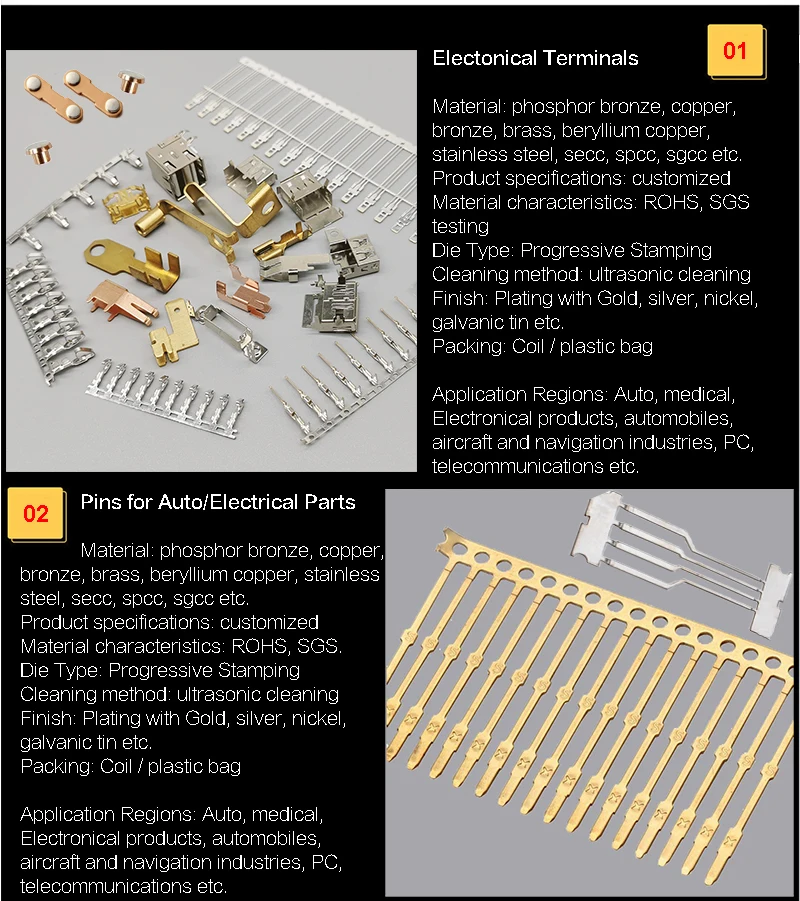 Electonical Terminals

01

Material: phosphor bronze, copper, bronze, brass, beryllium copper, stainless steel, secc, spcc, sgcc etc.
Product specifications: customized
Material characteristics: ROHS, SGS testing
Die Type: Progressive Stamping
Cleaning method: ultrasonic cleaning
Finish: Plating with Gold, silver, nickel, galvanic tin etc.
Packing: Coil / plastic bag

Application Regions: Auto, medical, Electronical products, automobiles, aircraft and navigation industries, PC, telecommunications etc.

02

Pins for Auto/Electrical Parts

Material: phosphor bronze, copper, bronze, brass, beryllium copper, stainless steel, secc, spcc, sgcc etc.
Product specifications: customized
Material characteristics: ROHS, SGS.
Die Type: Progressive Stamping
Cleaning method: ultrasonic cleaning
Finish: Plating with Gold, silver, nickel, galvanic tin etc.
Packing: Coil / plastic bag

Application Regions: Auto, medical, Electronical products, automobiles, aircraft and navigation industries, PC, telecommunications etc.