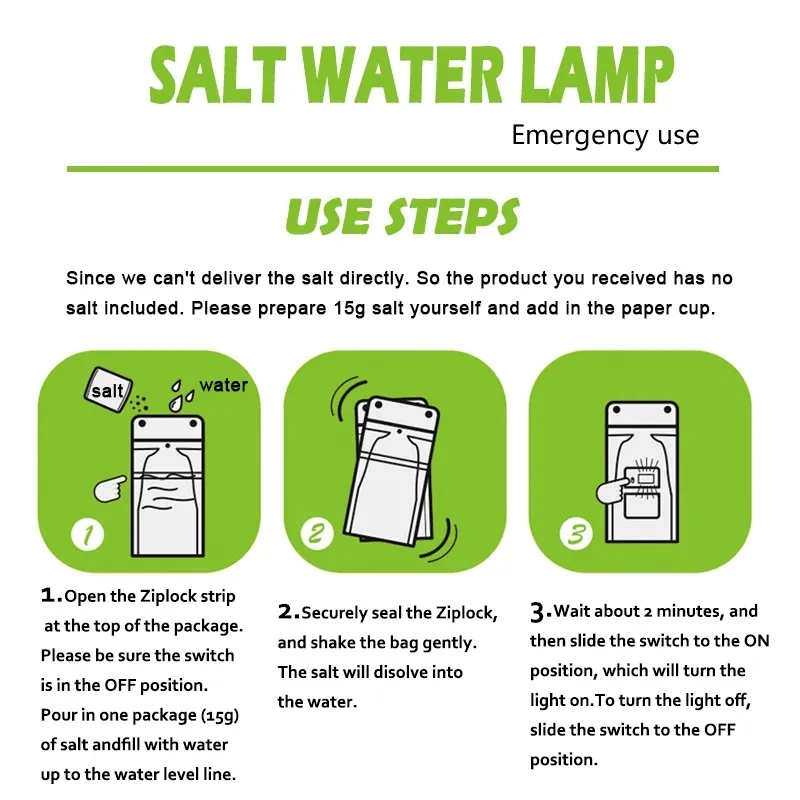 SALT WATER LAMP

Emergency use

USE STEPS

Since we can't deliver the salt directly. So the product you received has no salt included. Please prepare 15g salt yourself and add in the paper cup.

salt

water

1

2

3

1.Open the Ziplock strip at the top of the package. Please be sure the switch is in the OFF position. Pour in one package (15g) of salt andfill with water up to the water level line.

2.Securely seal the Ziplock, and shake the bag gently. The salt will disolve into the water.

3.Wait about 2 minutes, and then slide the switch to the ON position, which will turn the light on.To turn the light off, slide the switch to the OFF position.