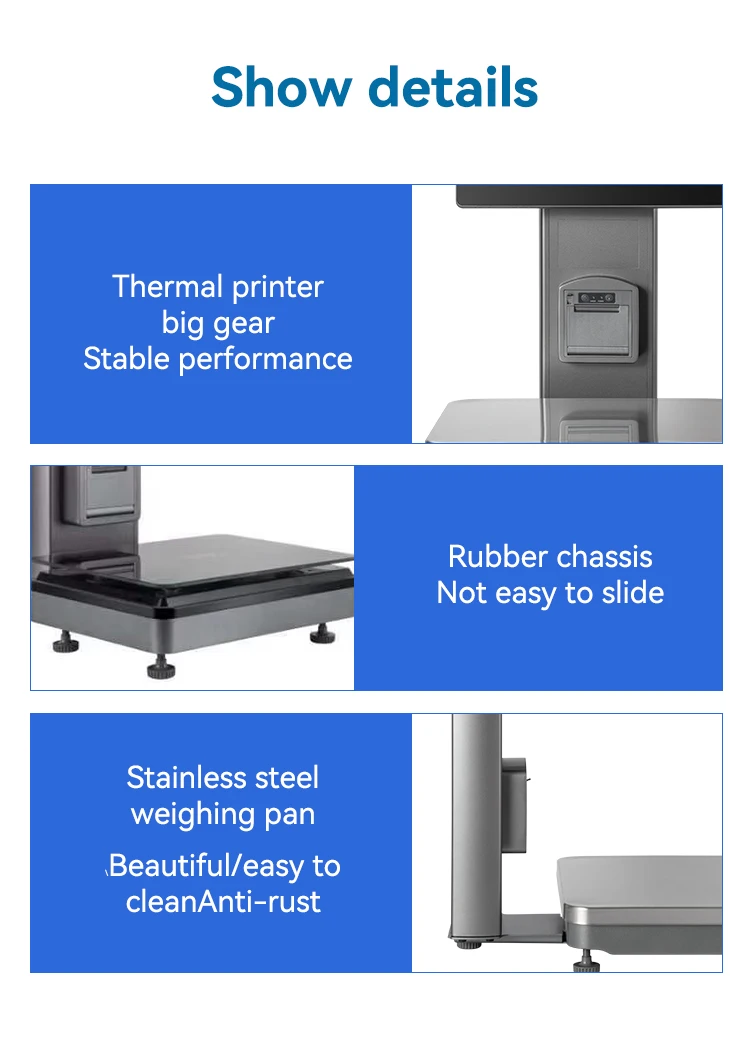 Show details

Thermal printer
big gear
Stable performance

Rubber chassis
Not easy to slide

Stainless steel
weighing pan

Beautiful/easy to
cleanAnti-rust