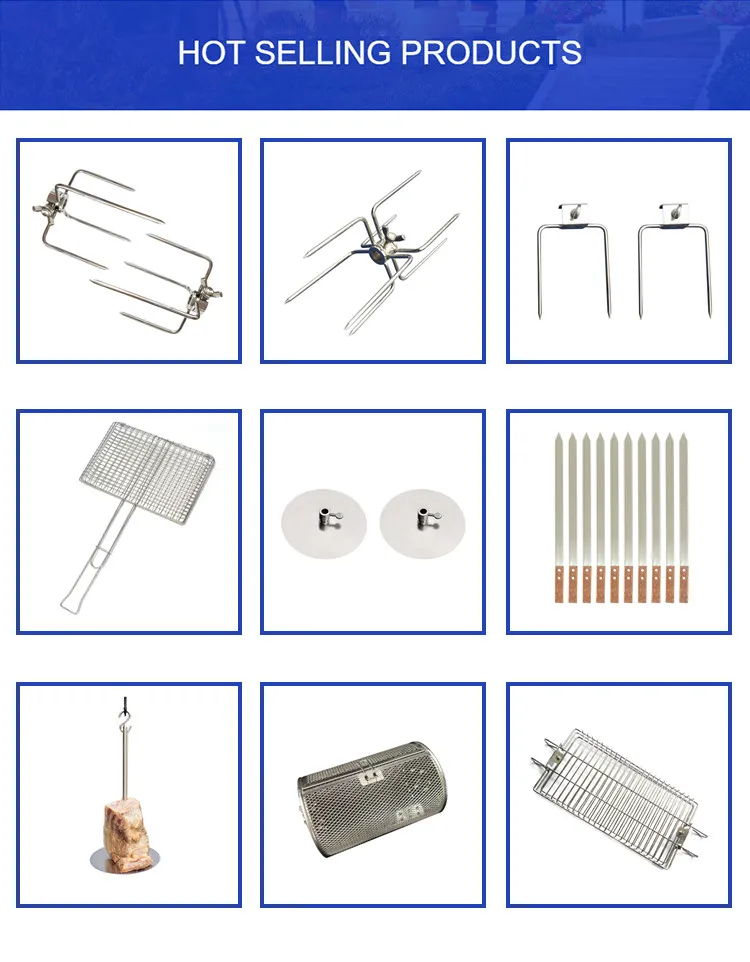 HOT SELLING PRODUCTS