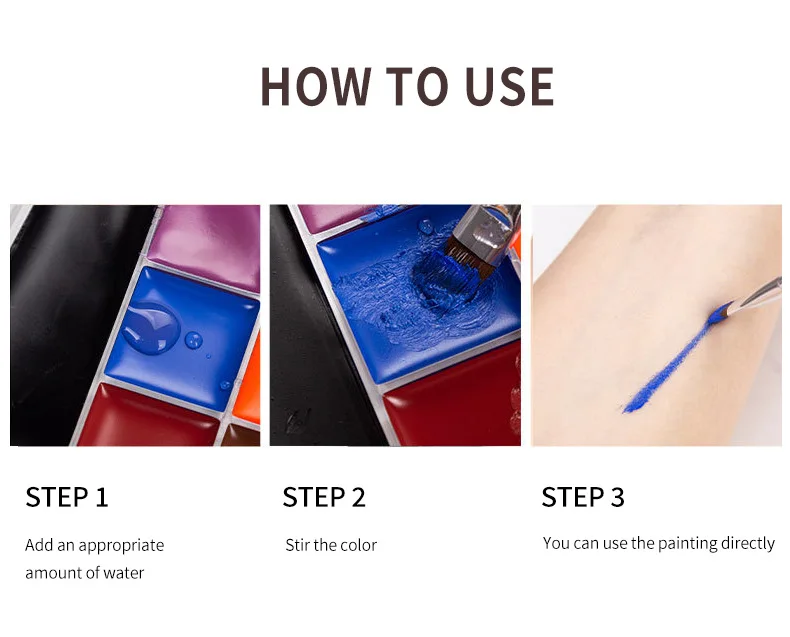 HOW TO USE

STEP 1

Add an appropriate amount of water

STEP 2

Stir the color

STEP 3

You can use the painting directly