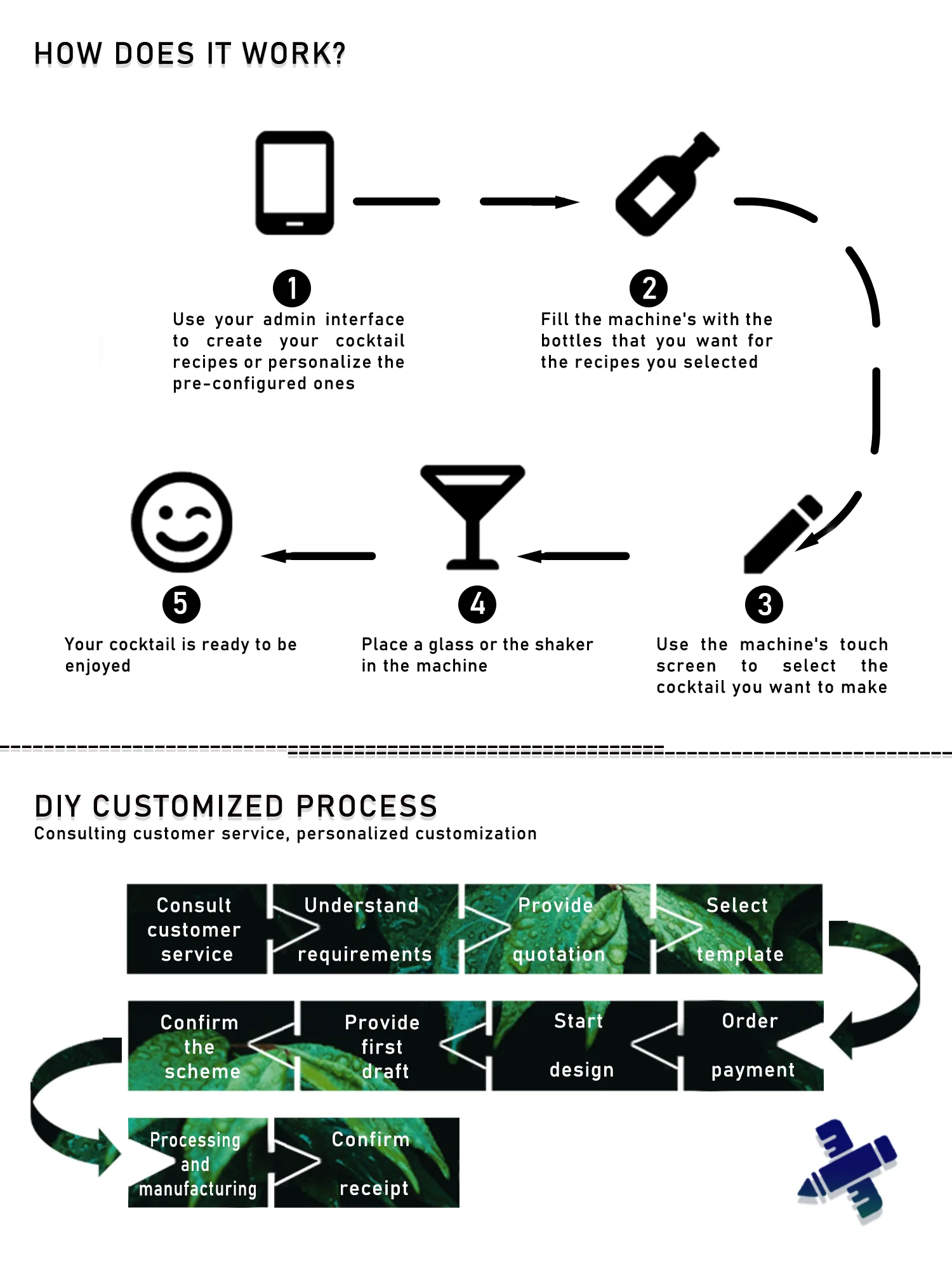 HOW DOES IT WORK?

1
Use your admin interface to create your cocktail recipes or personalize the pre-configured ones

2
Fill the machine's with the bottles that you want for the recipes you selected

3
Use the machine's touch screen to select the cocktail you want to make

4
Place a glass or the shaker in the machine

5
Your cocktail is ready to be enjoyed

DIY CUSTOMIZED PROCESS
Consulting customer service, personalized customization

Consult customer service

Understand requirements

Provide quotation

Select template

Order payment

Start design

Provide first draft

Confirm the scheme

Processing and manufacturing

Confirm receipt