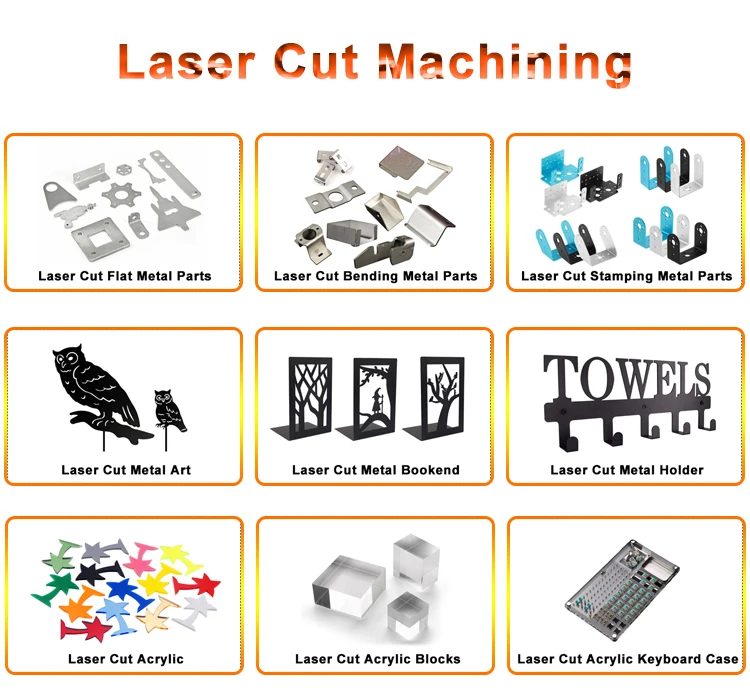 Laser Cut Machining

Laser Cut Flat Metal Parts

Laser Cut Bending Metal Parts

Laser Cut Stamping Metal Parts

Laser Cut Metal Art

Laser Cut Metal Bookend

TOWELS

Laser Cut Metal Holder

Laser Cut Acrylic

Laser Cut Acrylic Blocks

Laser Cut Acrylic Keyboard Case