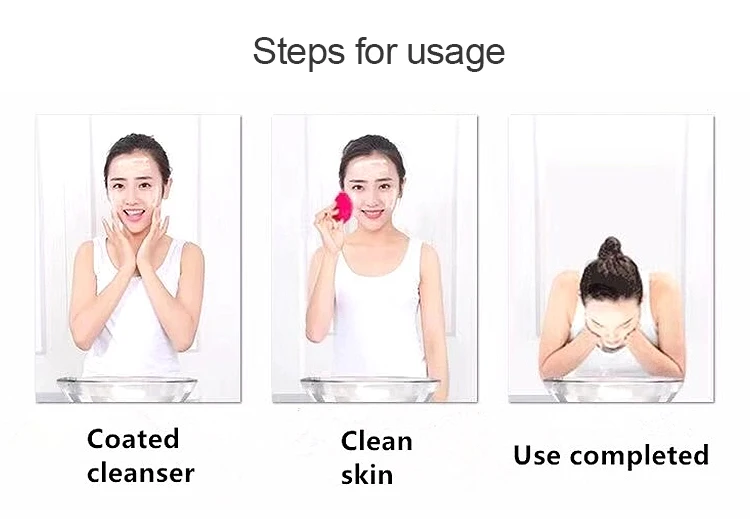 Steps for usage

Coated cleanser

Clean skin

Use completed