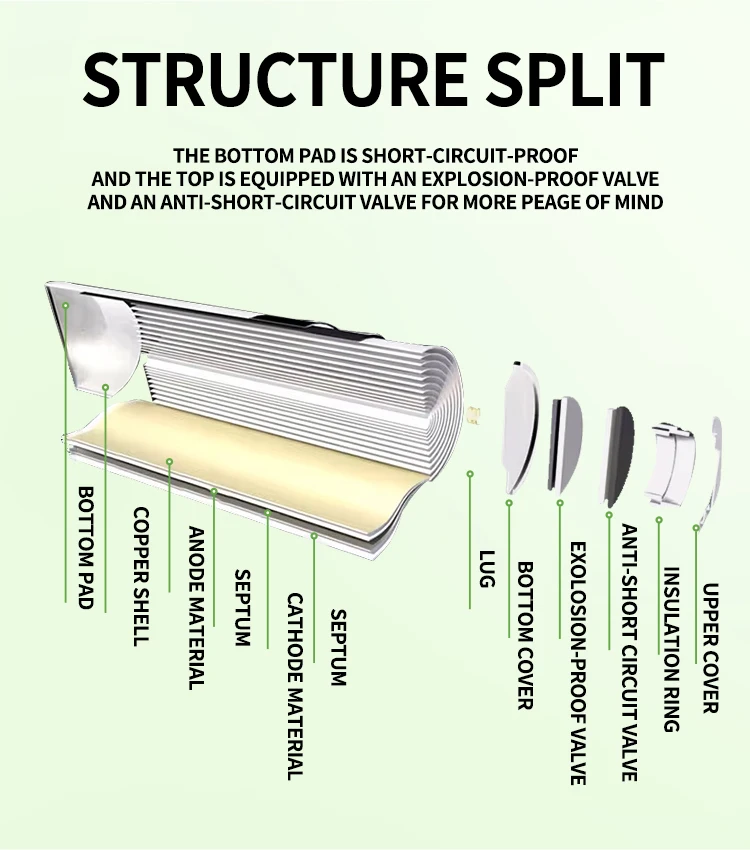 STRUCTURE SPLIT

THE BOTTOM PAD IS SHORT-CIRCUIT-PROOF
AND THE TOP IS EQUIPPED WITH AN EXPLOSION-PROOF VALVE
AND AN ANTI-SHORT-CIRCUIT VALVE FOR MORE PEAGE OF MIND

BOTTOM PAD

COPPER SHELL

ANODE MATERIAL

SEPTUM

CATHODE MATERIAL

SEPTUM

LUG

BOTTOM COVER

EXOLOSION-PROOF VALVE

ANTI-SHORT CIRCUIT VALVE

INSULATION RING

UPPER COVER