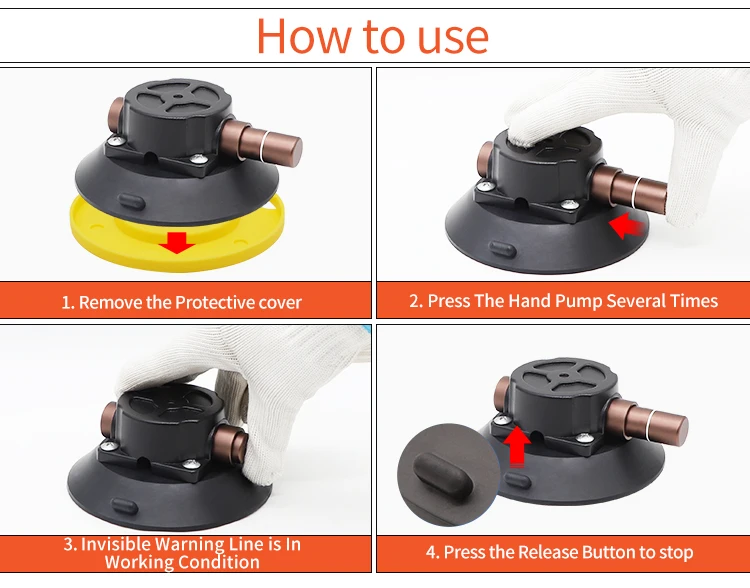 How to use

1. Remove the Protective cover

2. Press The Hand Pump Several Times

3. Invisible Warning Line is In Working Condition

4. Press the Release Button to stop