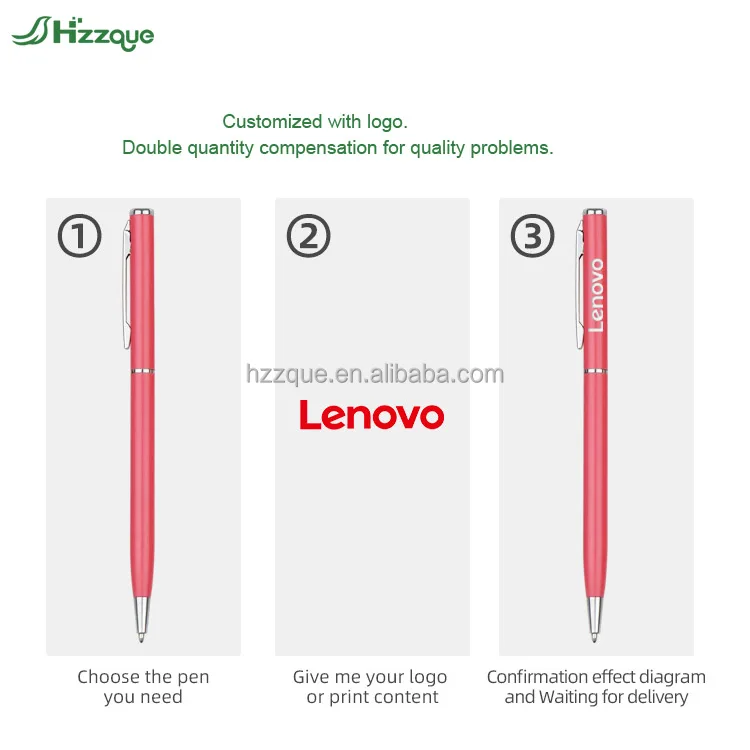 Hzzque

Customized with logo.
Double quantity compensation for quality problems.

①

②

③

Lenovo

hzzque.en.alibaba.com

Lenovo

Choose the pen you need

Give me your logo or print content

Confirmation effect diagram and Waiting for delivery