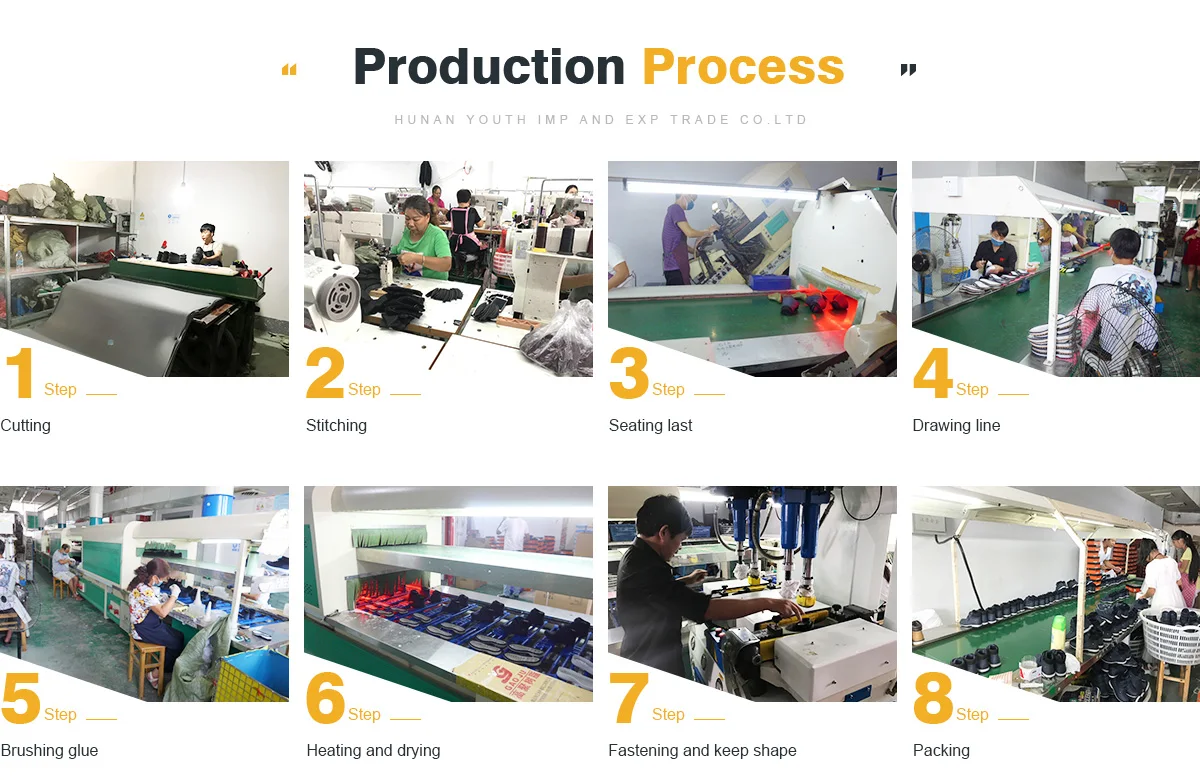 “ Production Process ”

HUNAN YOUTH IMP AND EXP TRADE CO.LTD

1 Step
Cutting

2 Step
Stitching

3 Step
Seating last

4 Step
Drawing line

5 Step
Brushing glue

6 Step
Heating and drying

7 Step
Fastening and keep shape

8 Step
Packing