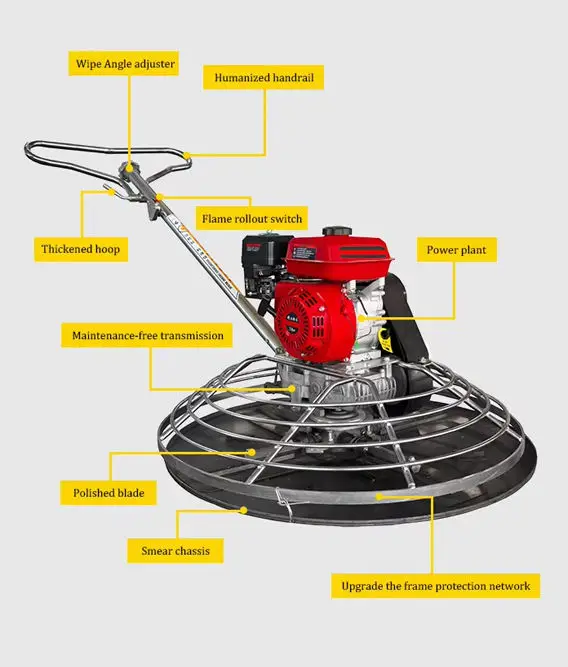 Wipe Angle adjuster

Humanized handrail

Flame rollout switch

Thickened hoop

Power plant

Maintenance-free transmission

Polished blade

Smear chassis

Upgrade the frame protection network