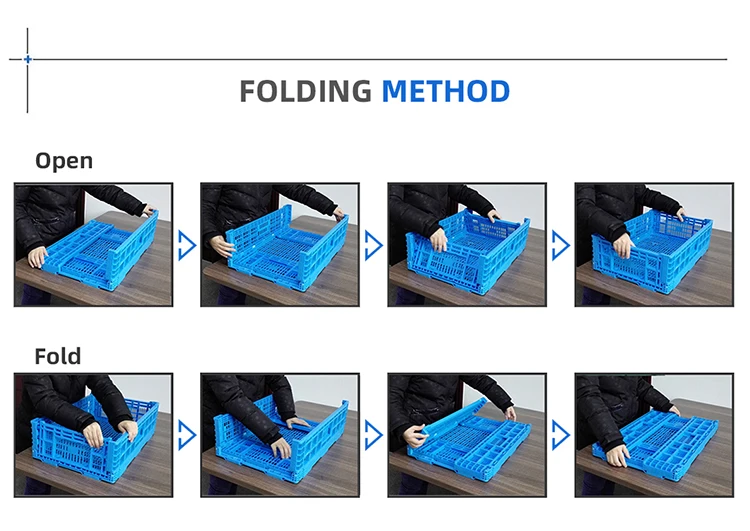 FOLDING METHOD

Open

Fold